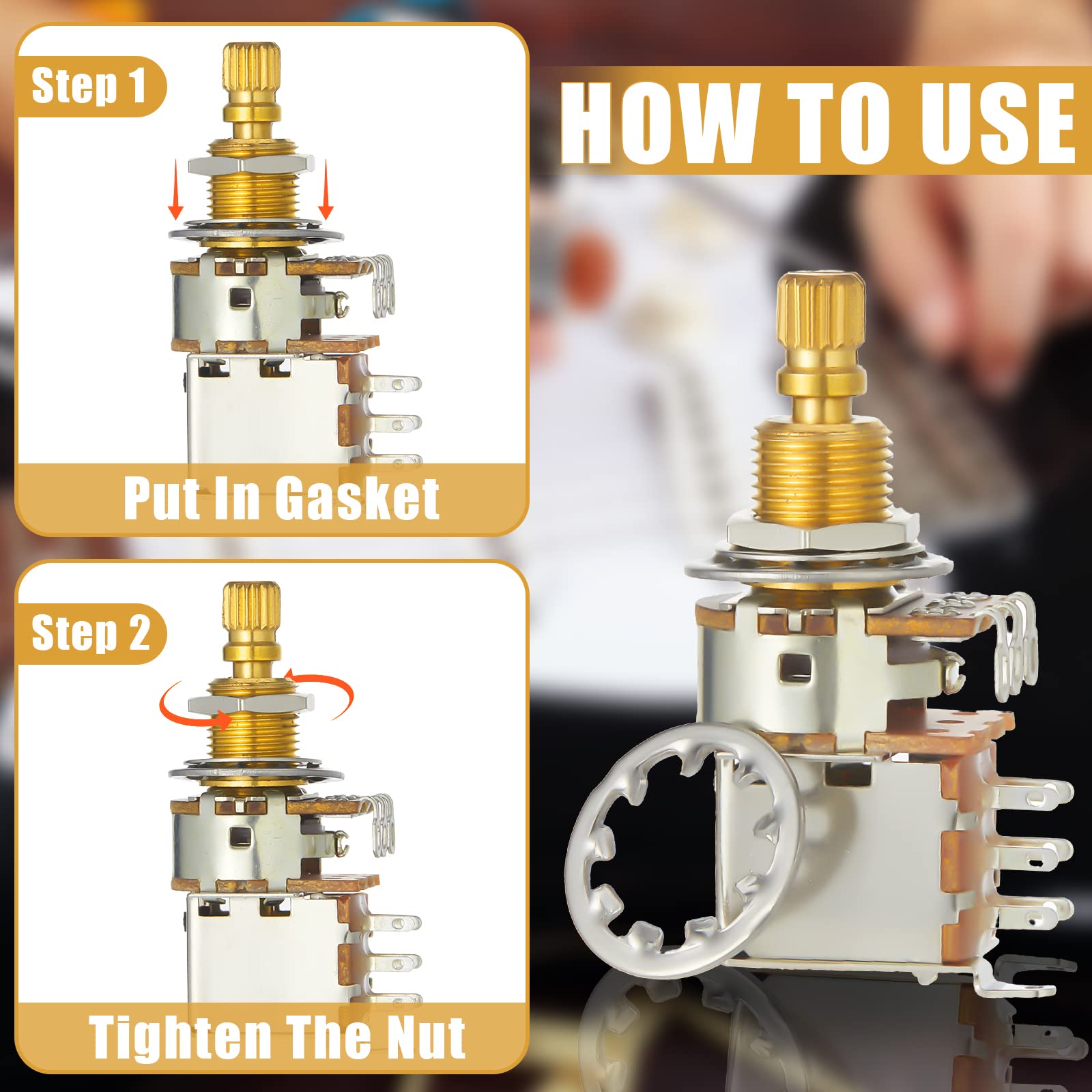 HOW TO USE

Step 1

Put In Gasket

Step 2

Tighten The Nut