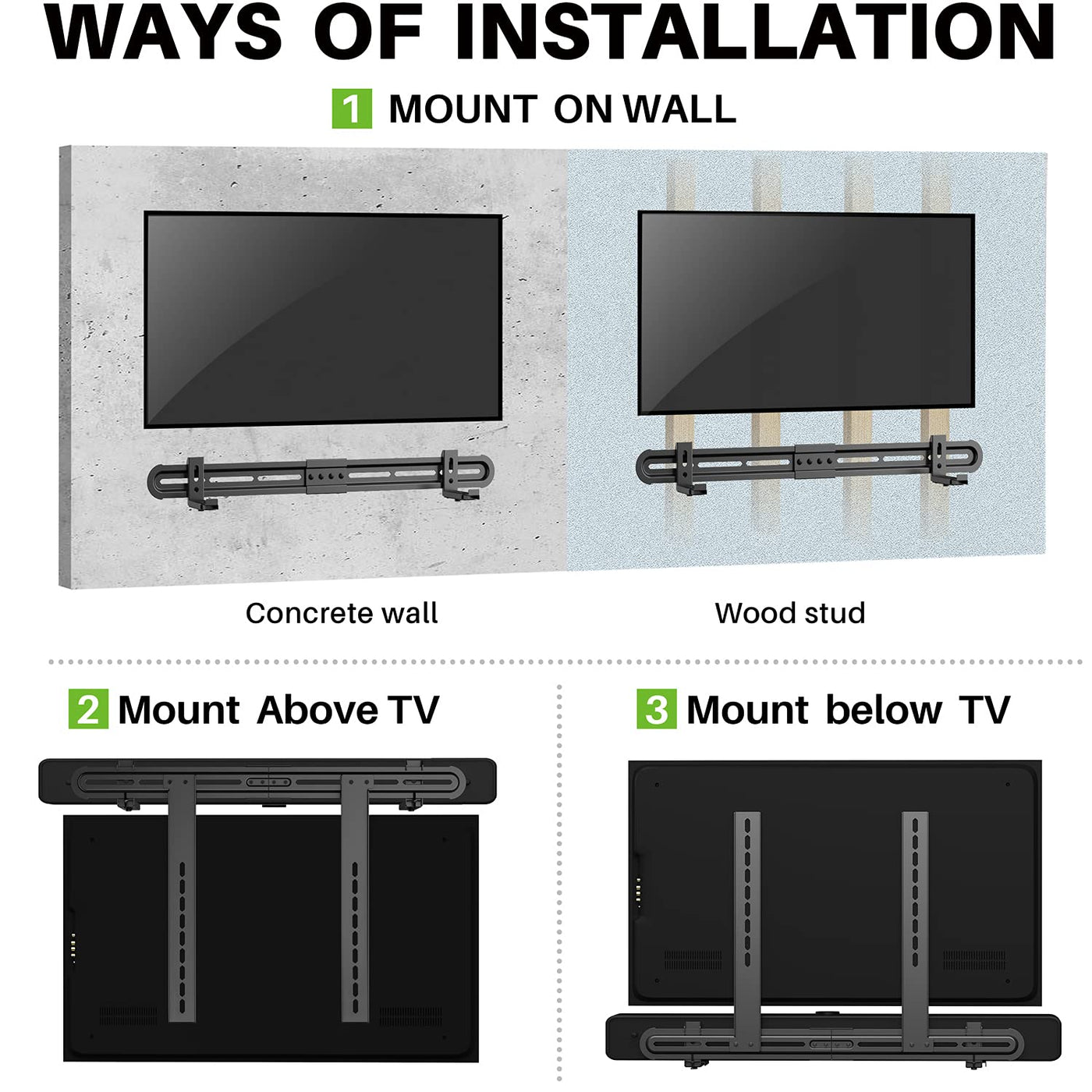 WAYS OF INSTALLATION

1 MOUNT ON WALL

Concrete wall

Wood stud

2 Mount Above TV

3 Mount below TV