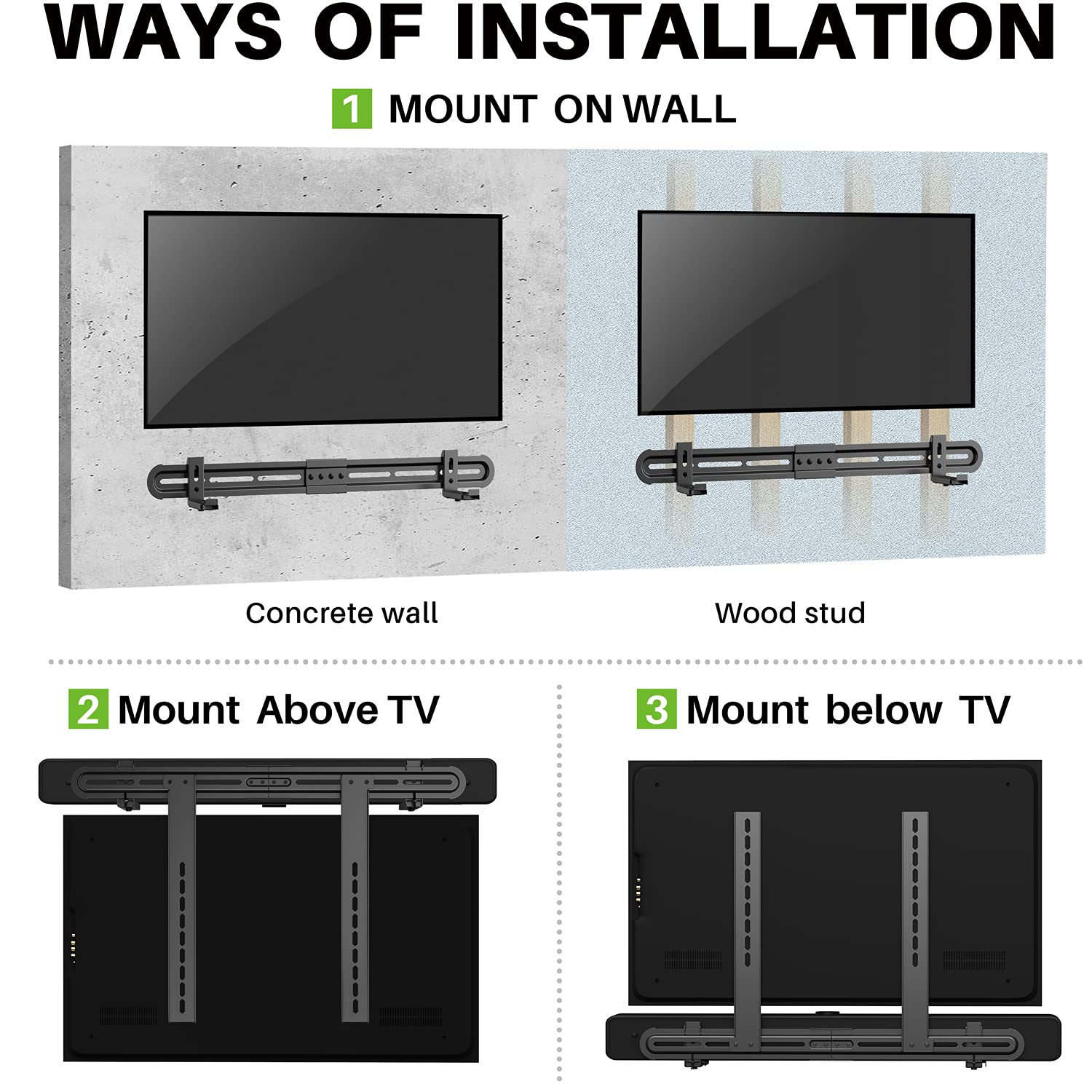 WAYS OF INSTALLATION

1 MOUNT ON WALL

Concrete wall

Wood stud

2 Mount Above TV

3 Mount below TV