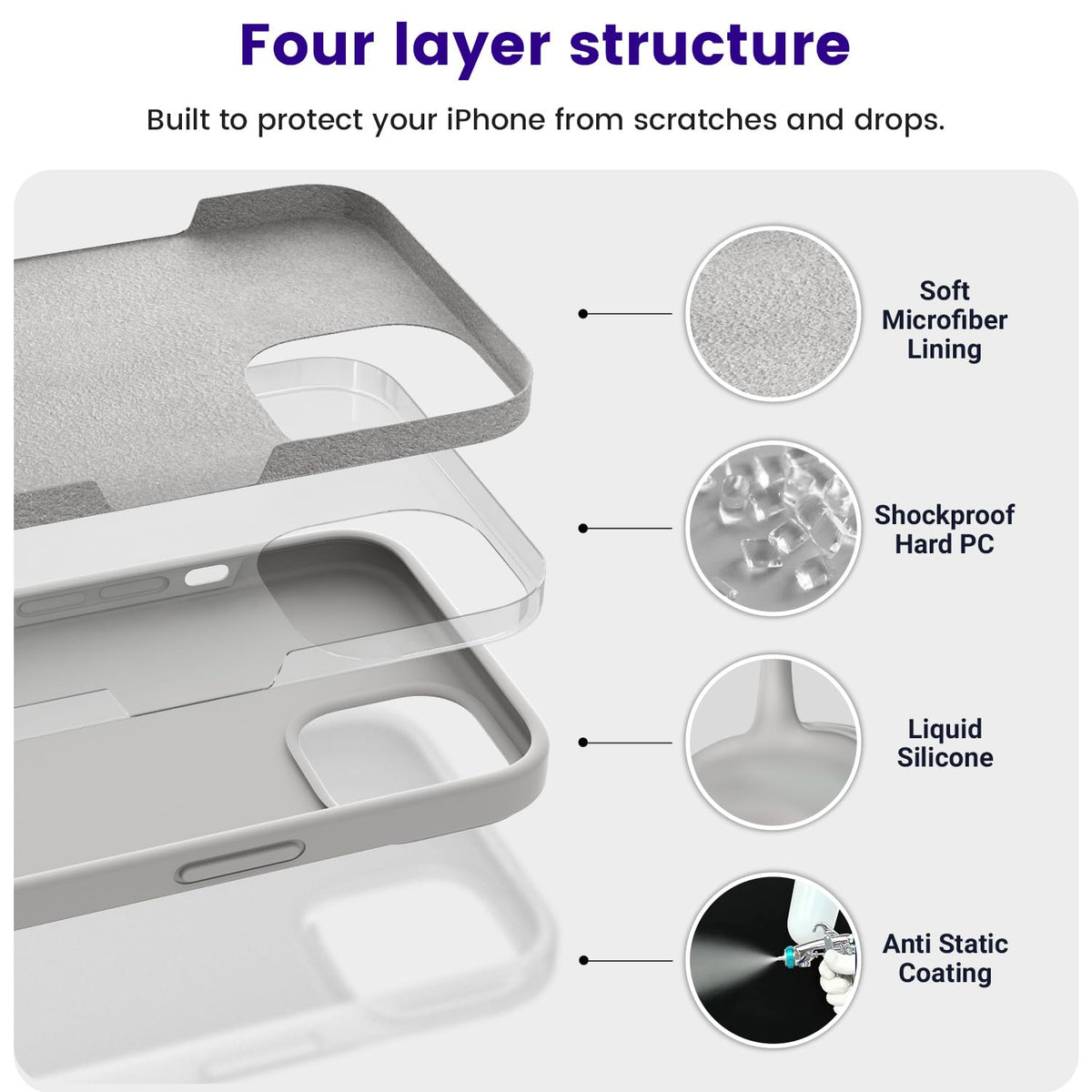 Four layer structure

Built to protect your iPhone from scratches and drops.

Soft Microfiber Lining

Shockproof Hard PC

Liquid Silicone

Anti Static Coating