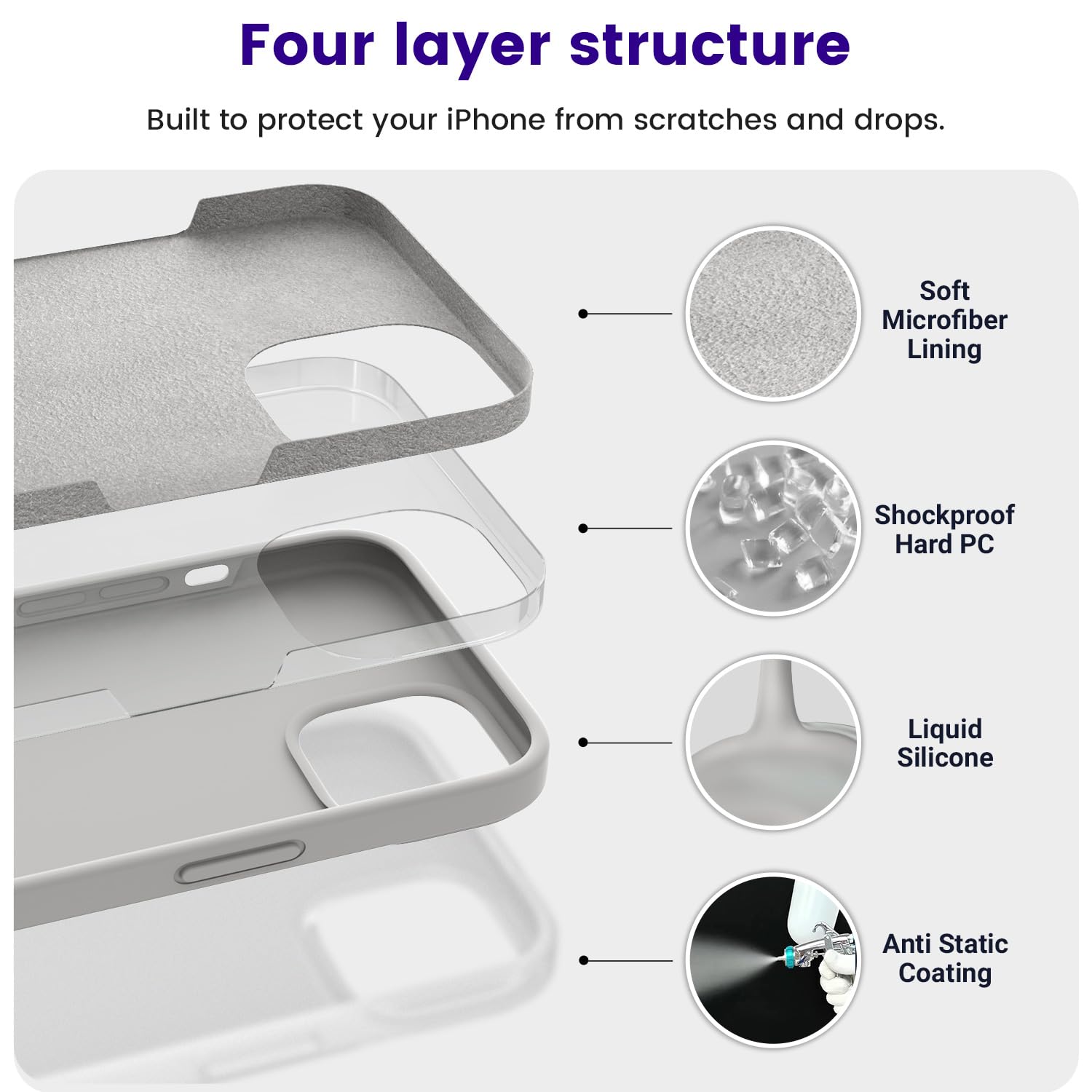 Four layer structure

Built to protect your iPhone from scratches and drops.

Soft Microfiber Lining

Shockproof Hard PC

Liquid Silicone

Anti Static Coating