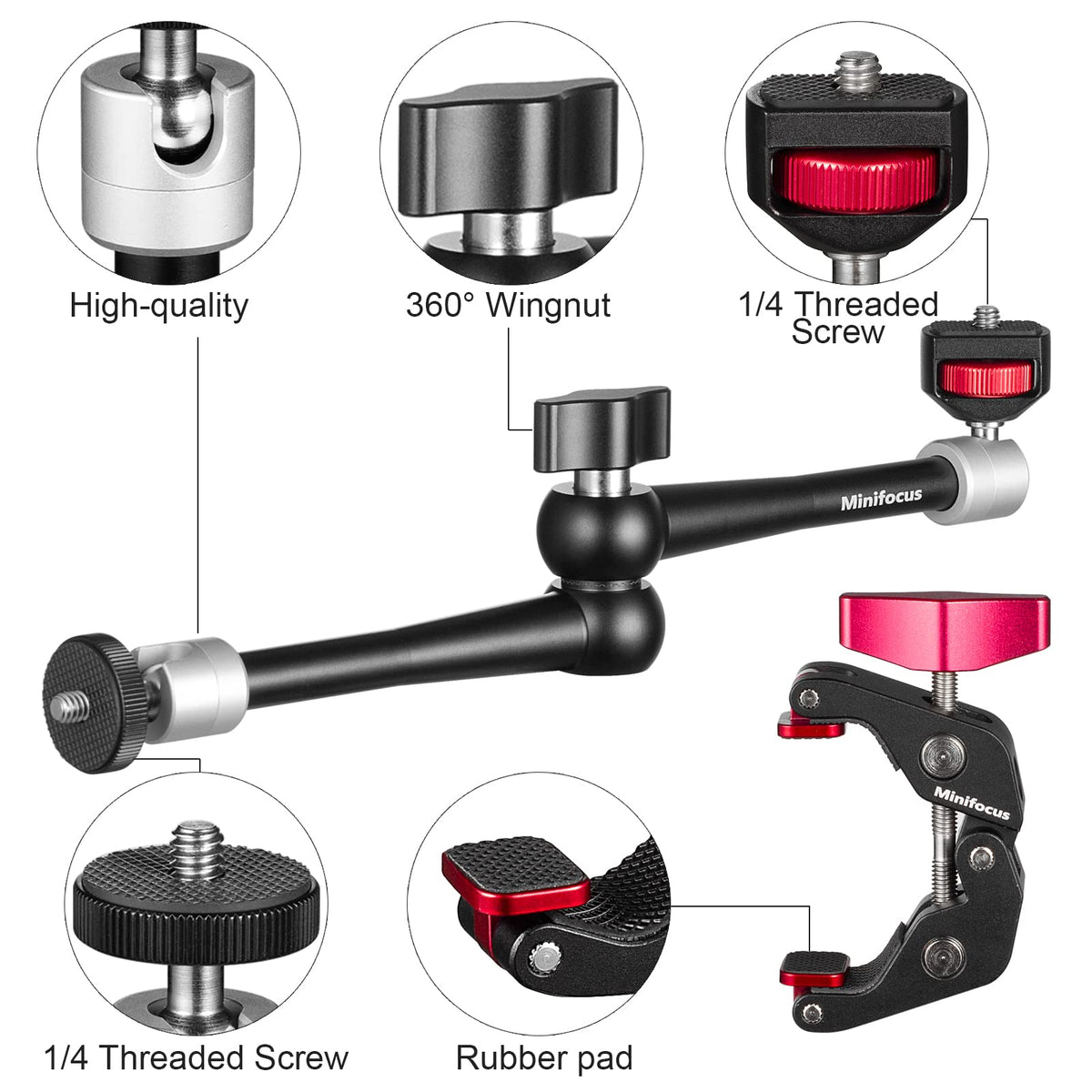 High-quality

360° Wingnut

1/4 Threaded Screw

Minifocus

Minifocus

1/4 Threaded Screw

Rubber pad