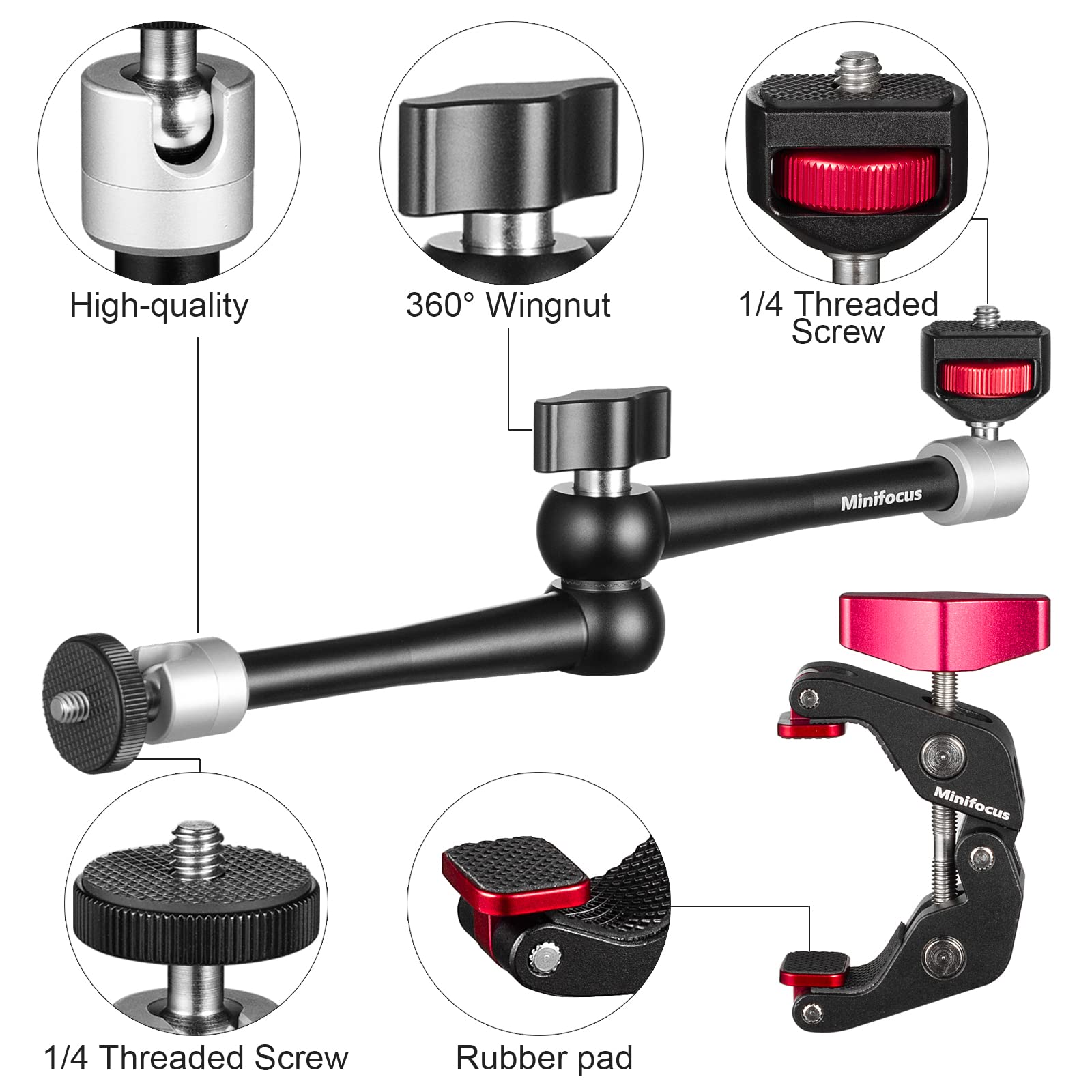 High-quality

360° Wingnut

1/4 Threaded Screw

Minifocus

Minifocus

1/4 Threaded Screw

Rubber pad