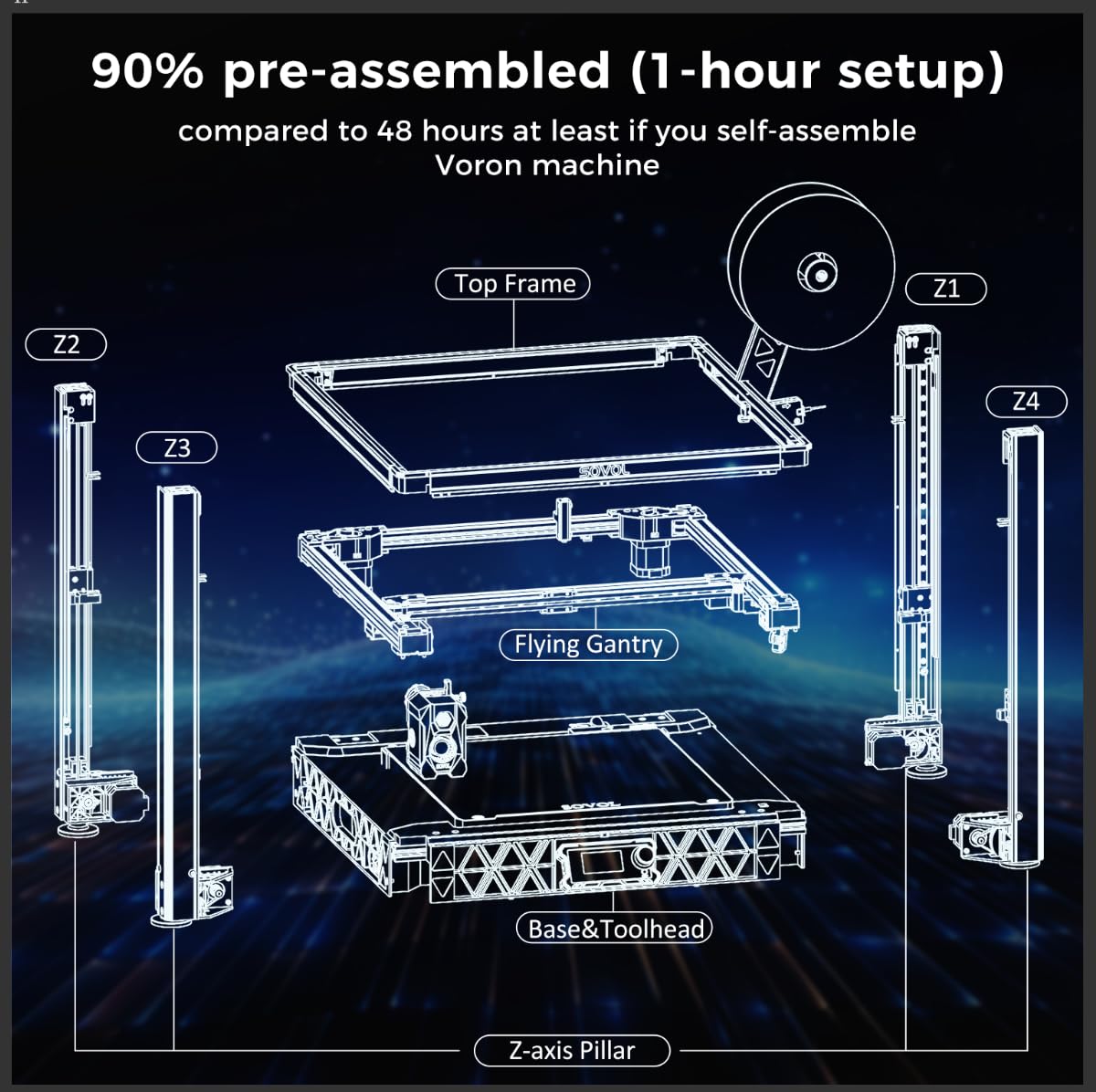 90% pre-assembled (1-hour setup)

compared to 48 hours at least if you self-assemble Voron machine

Top Frame

Z1

Z2

Z4

Z3

SOVOL

Flying Gantry

SOVOL

Base&Toolhead

Z-axis Pillar