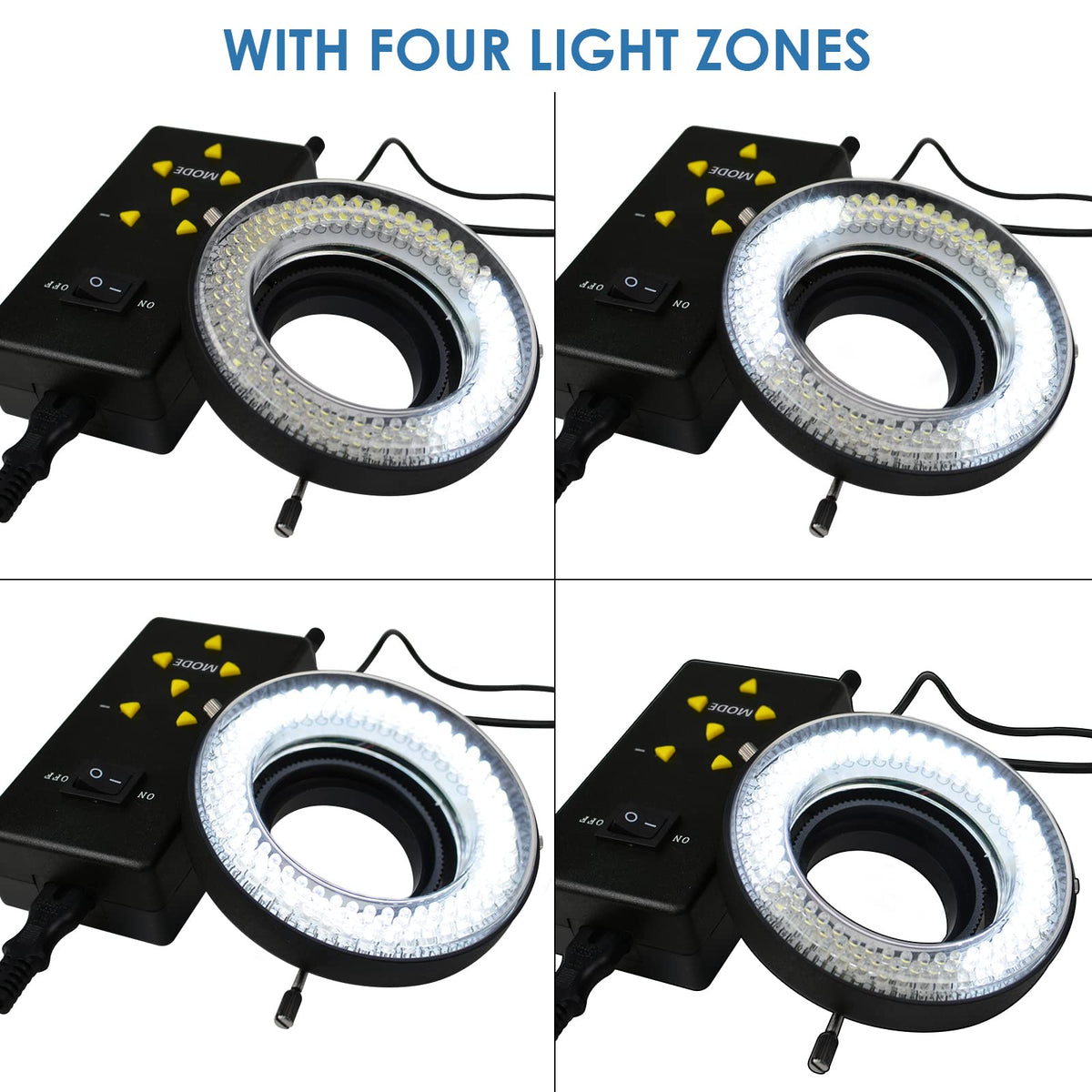 WITH FOUR LIGHT ZONES

MODE
OFF
ON

MODE
OFF
ON

MODE
OFF
ON

MODE
OFF
ON