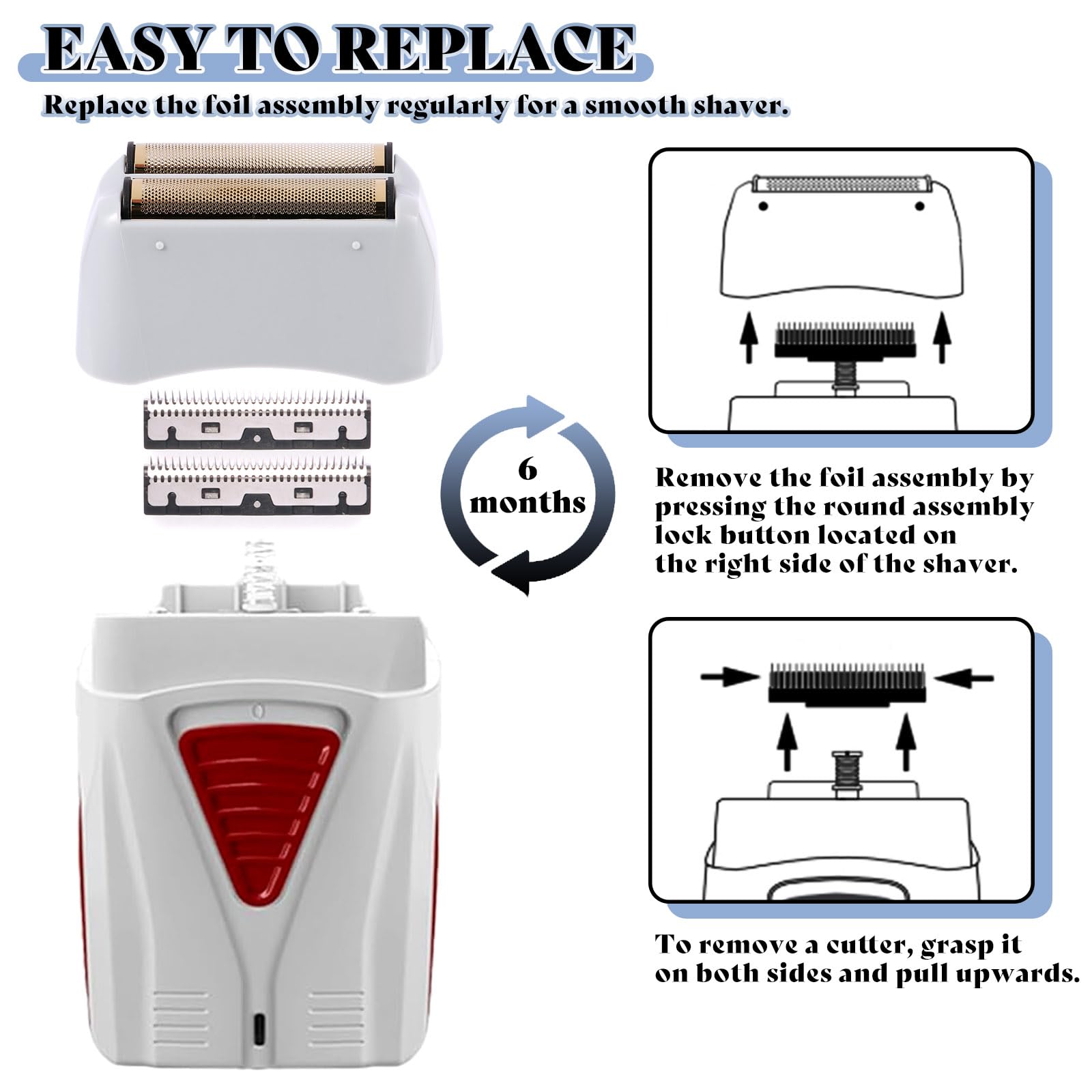 EASY TO REPLACE

Replace the foil assembly regularly for a smooth shaver.

6 months

Remove the foil assembly by pressing the round assembly lock button located on the right side of the shaver.

To remove a cutter, grasp it on both sides and pull upwards.