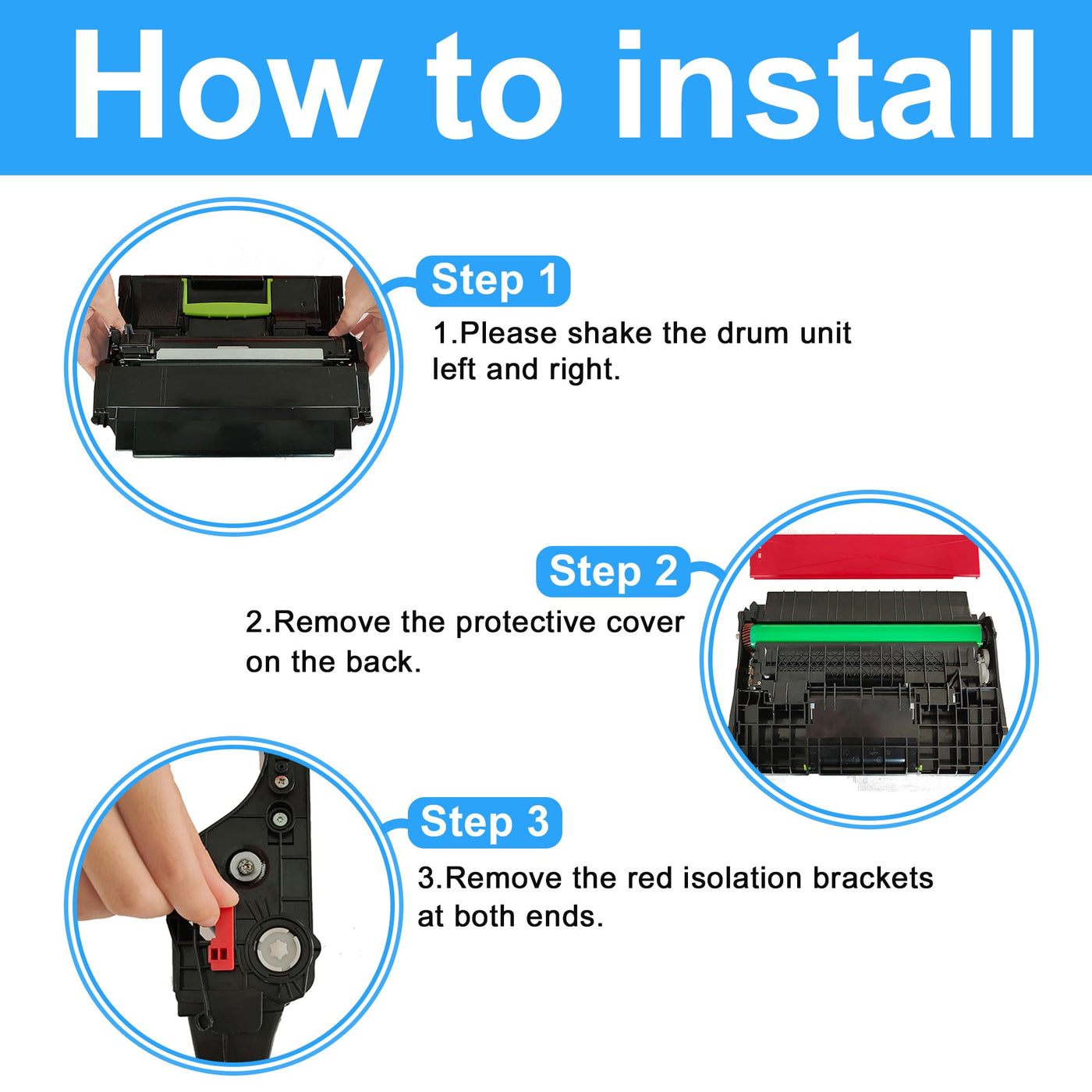 How to install

Step 1

1.Please shake the drum unit left and right.

Step 2

2.Remove the protective cover on the back.

Step 3

3.Remove the red isolation brackets at both ends.