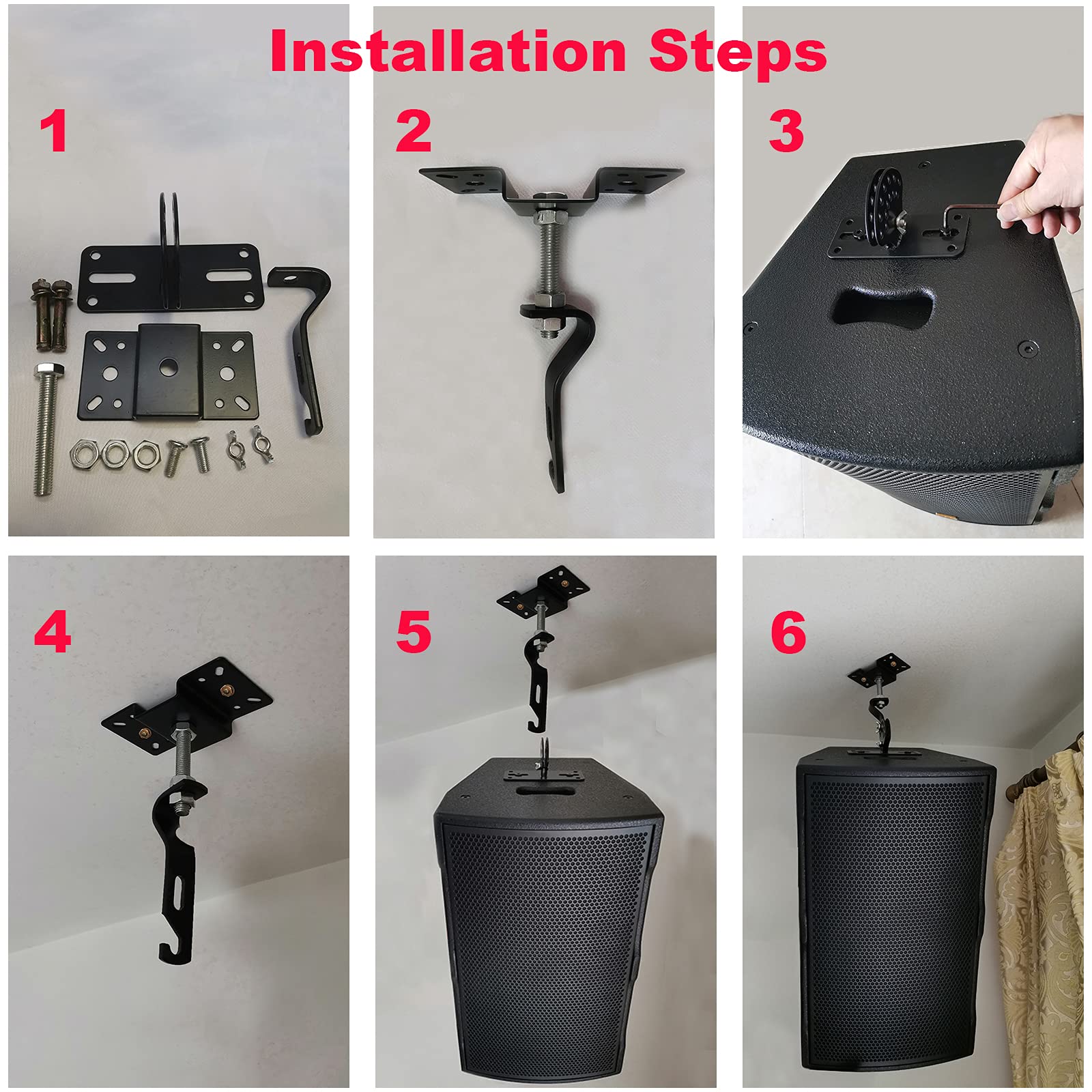 Installation Steps

1

2

3

4

5

6