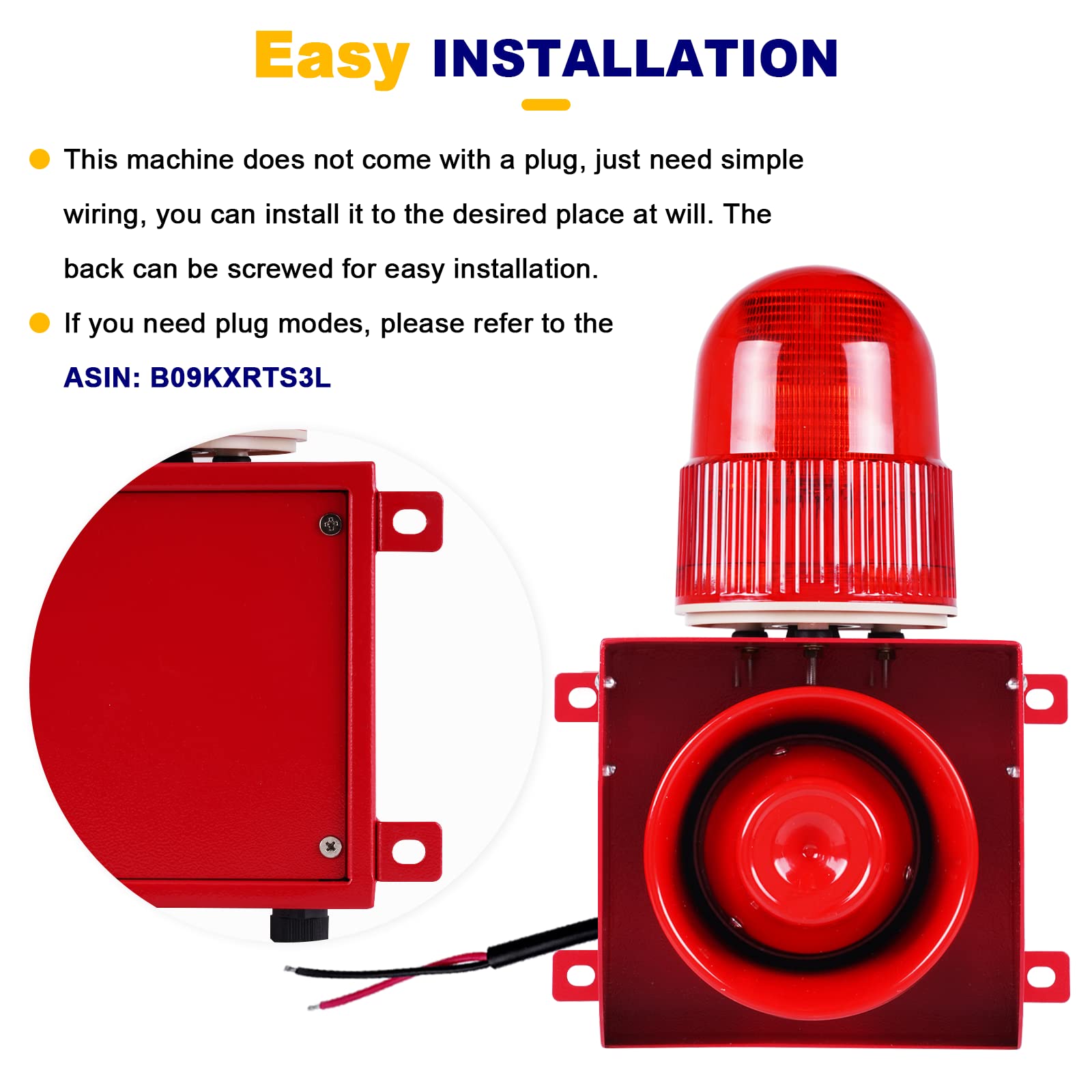 Easy INSTALLATION

This machine does not come with a plug, just need simple wiring, you can install it to the desired place at will. The back can be screwed for easy installation.

If you need plug modes, please refer to the ASIN: B09KXRTS3L