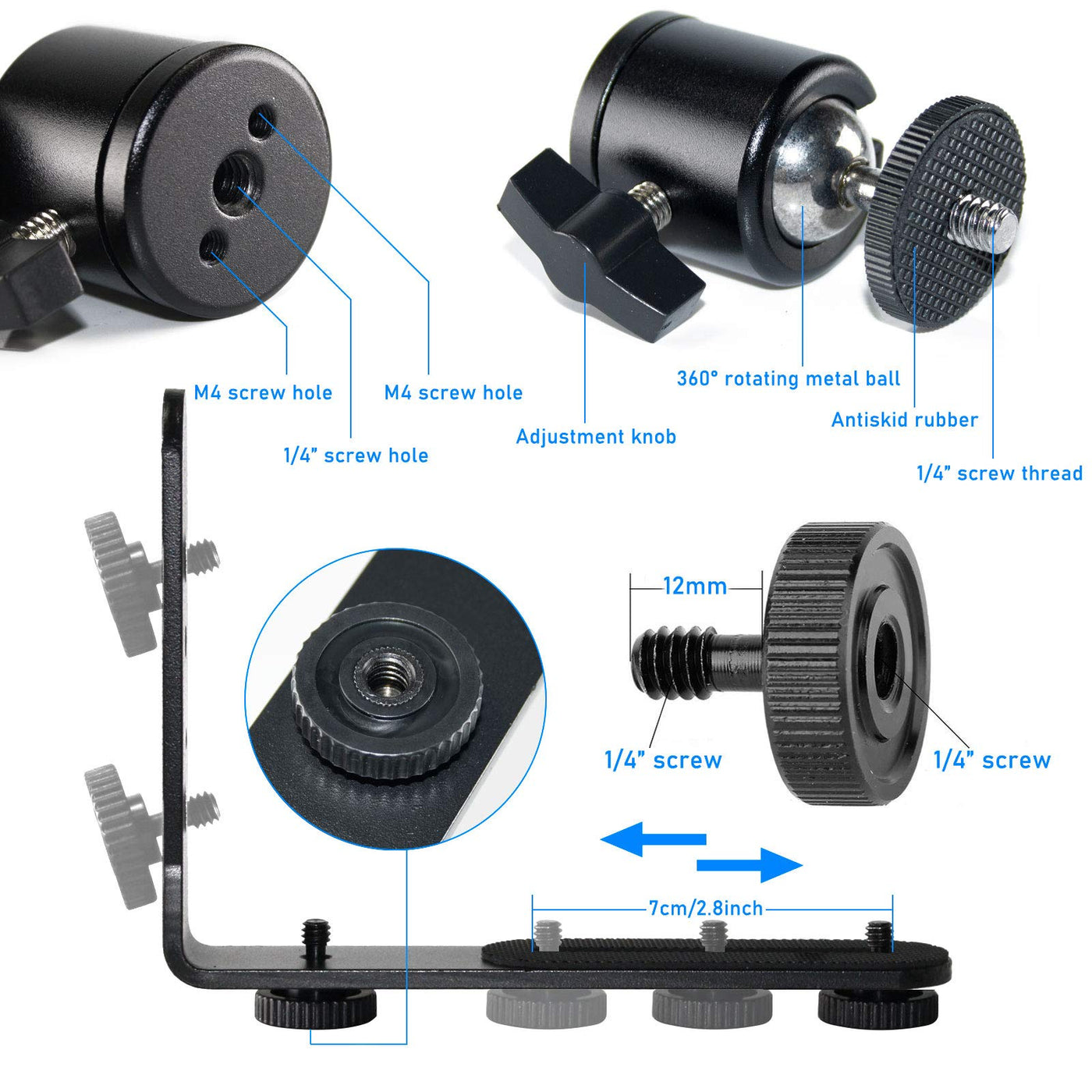 M4 screw hole

M4 screw hole

1/4" screw hole

Adjustment knob

360° rotating metal ball

Antiskid rubber

1/4" screw thread

12mm

1/4" screw

1/4" screw

7cm/2.8inch