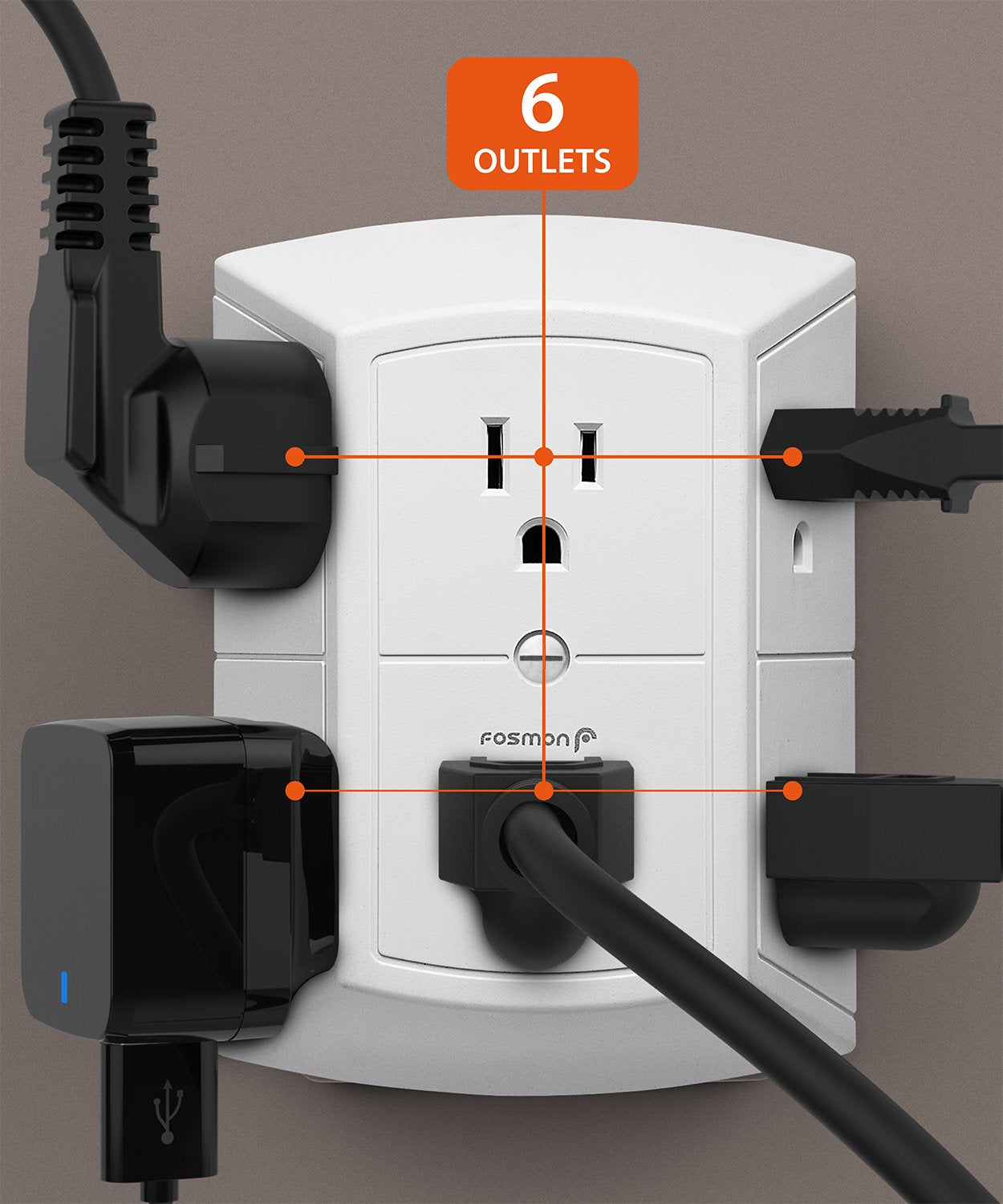 6
OUTLETS

fosmon