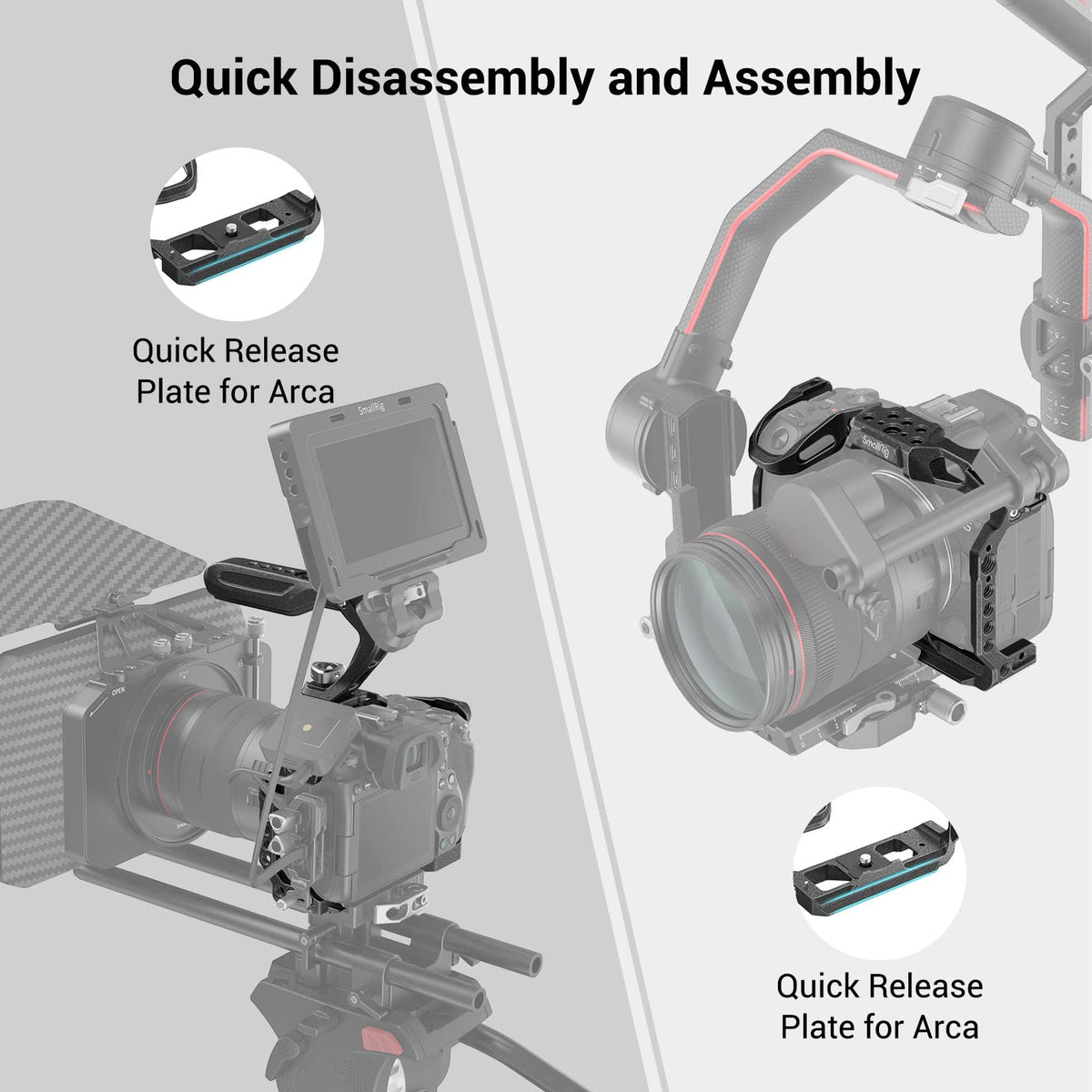 Quick Disassembly and Assembly

Quick Release Plate for Arca

SmallRig

OPEN

SmallRig

Quick Release Plate for Arca