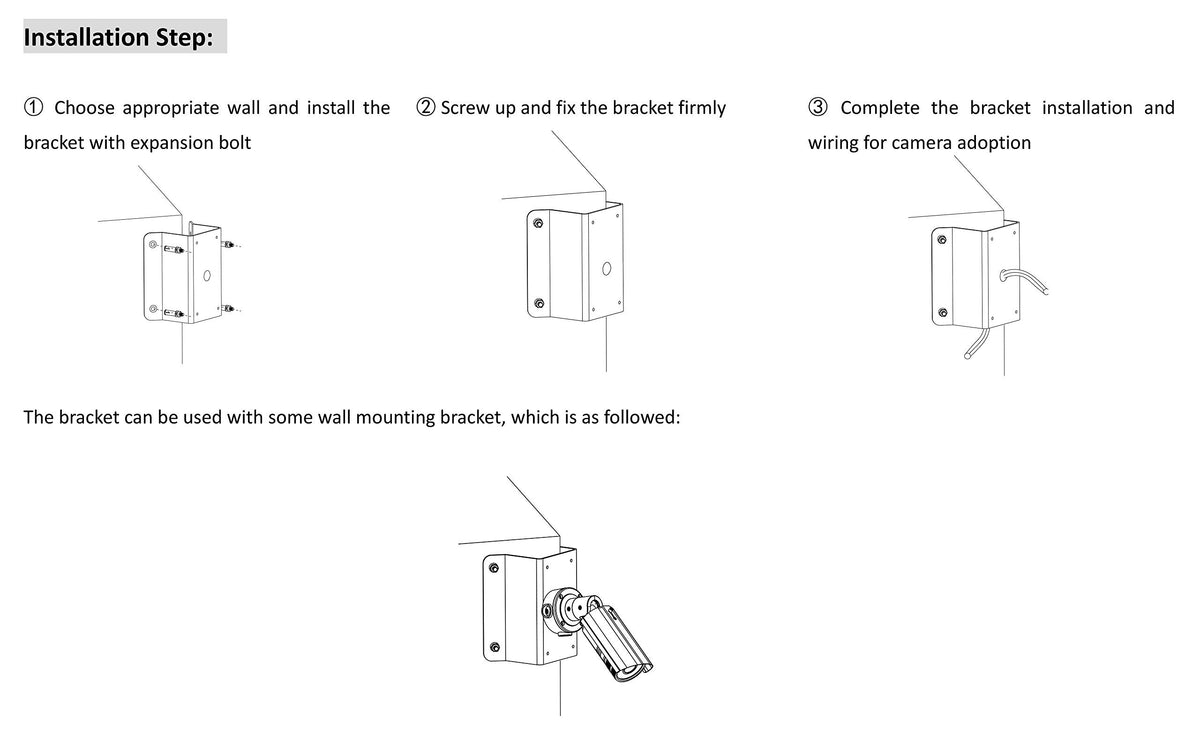 Installation Step:

① Choose appropriate wall and install the bracket with expansion bolt

② Screw up and fix the bracket firmly

③ Complete the bracket installation and wiring for camera adoption

The bracket can be used with some wall mounting bracket, which is as followed: