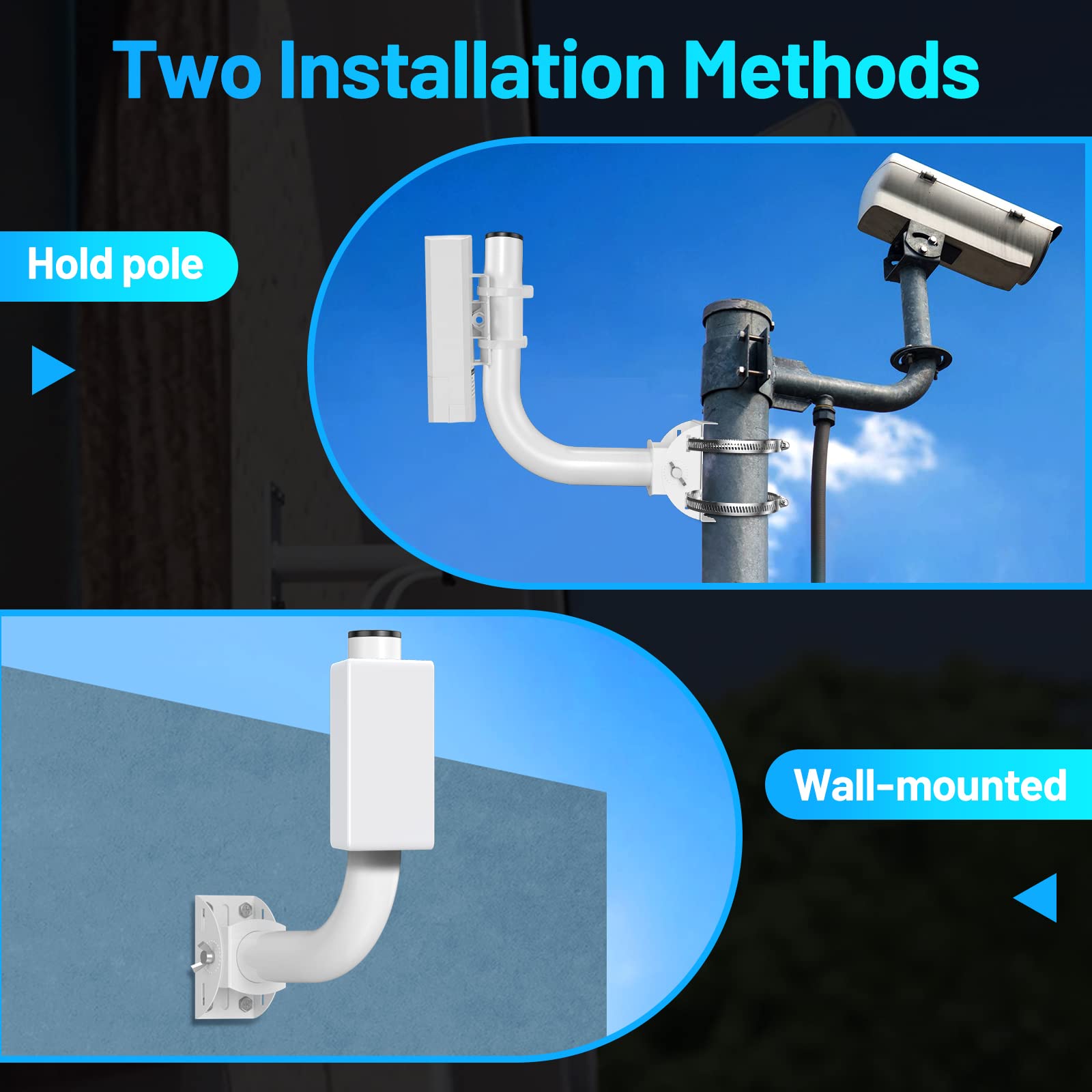 Two Installation Methods

Hold pole

Wall-mounted