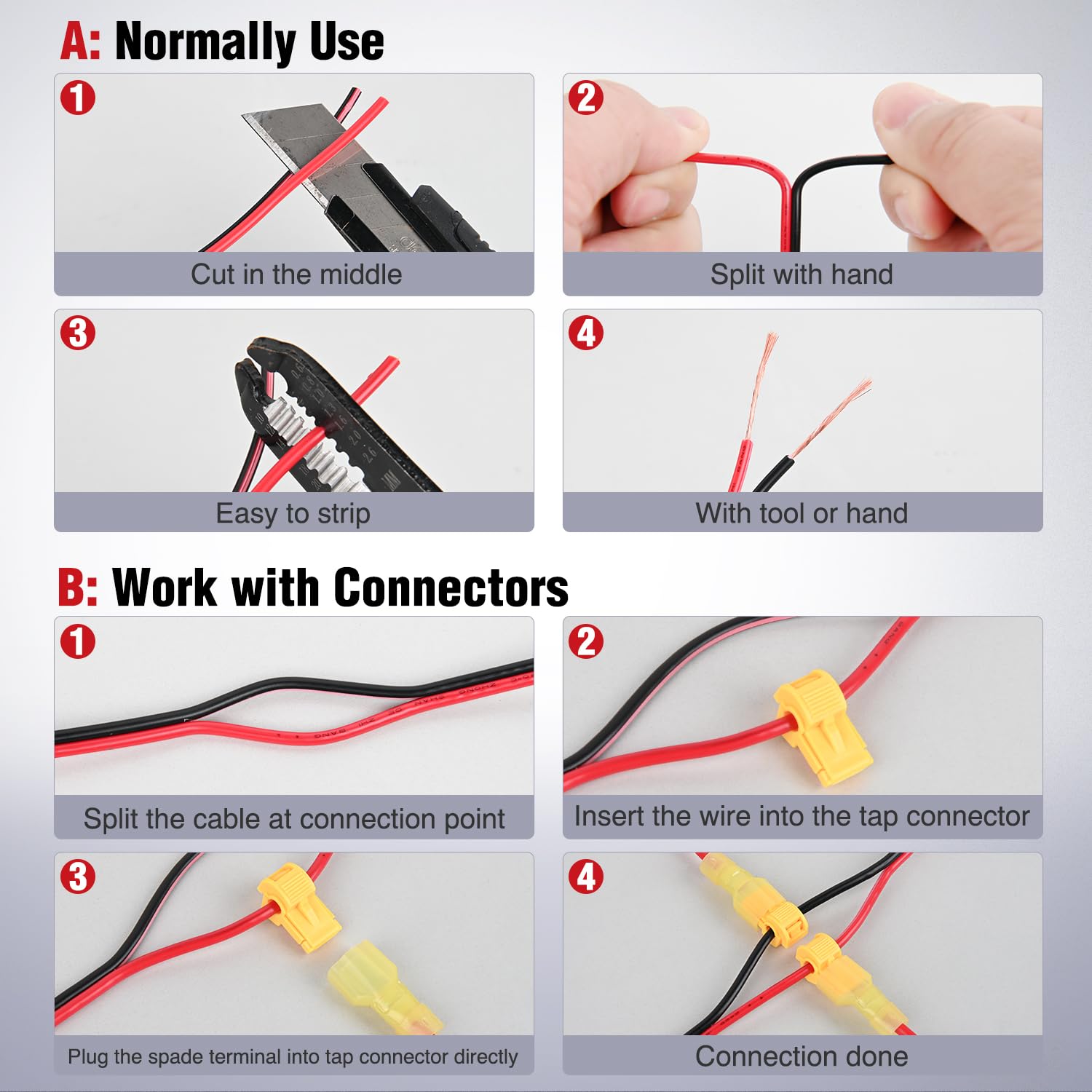 A: Normally Use

1
Cut in the middle

2
Split with hand

3
Easy to strip

4
With tool or hand

B: Work with Connectors

1
Split the cable at connection point

2
Insert the wire into the tap connector

3
Plug the spade terminal into tap connector directly

4
Connection done