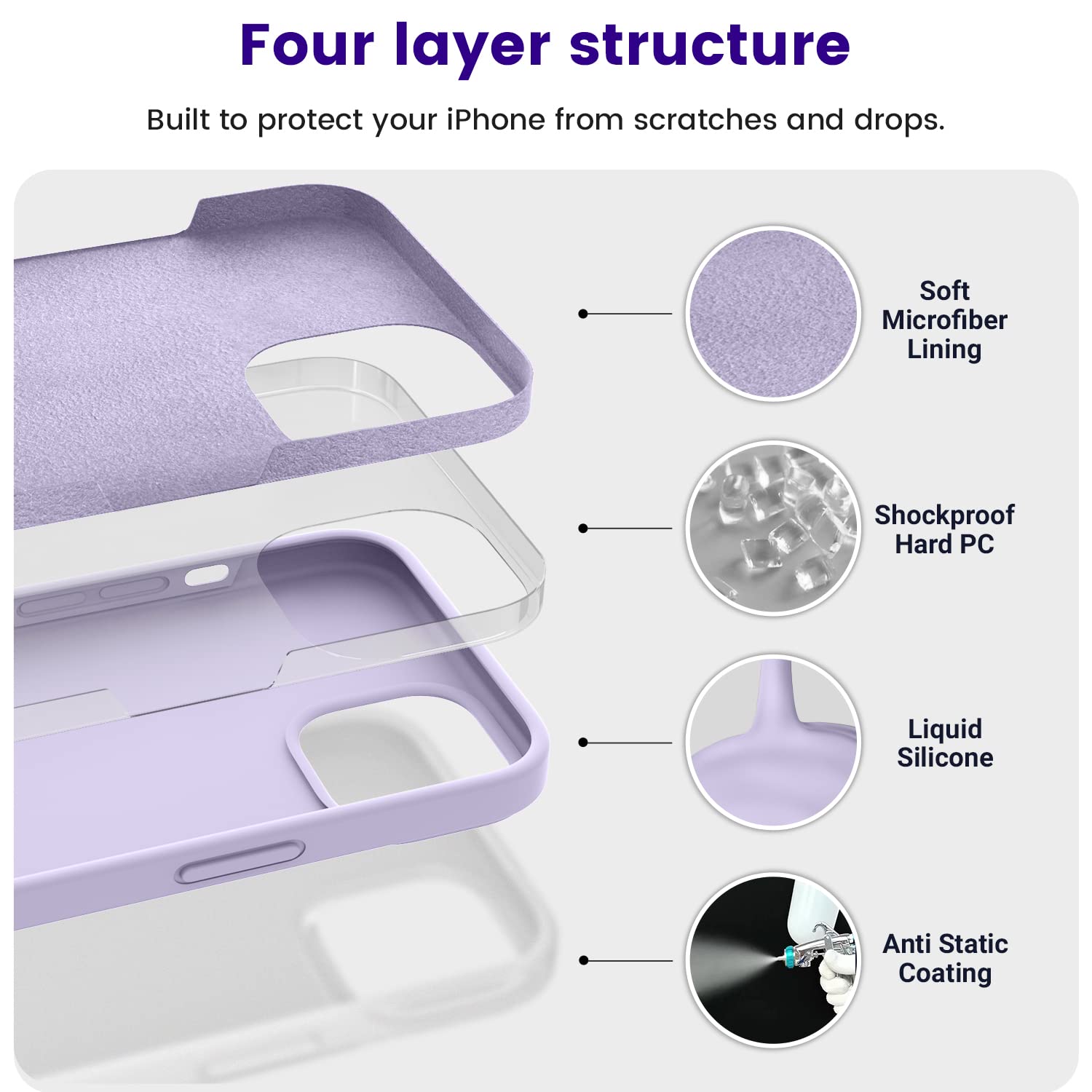 Four layer structure

Built to protect your iPhone from scratches and drops.

Soft Microfiber Lining

Shockproof Hard PC

Liquid Silicone

Anti Static Coating