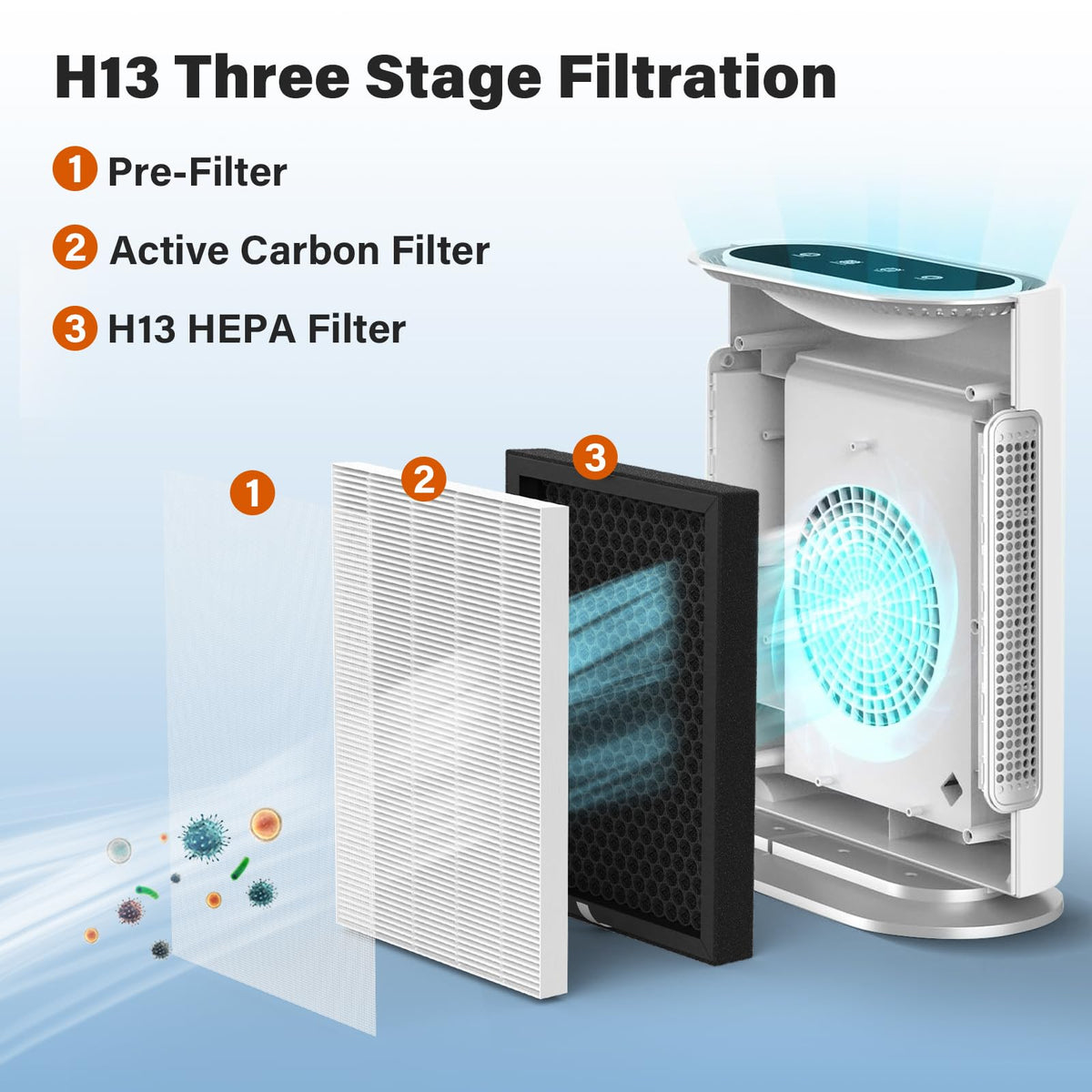 H13 Three Stage Filtration

1 Pre-Filter

2 Active Carbon Filter

3 H13 HEPA Filter

1

2

3