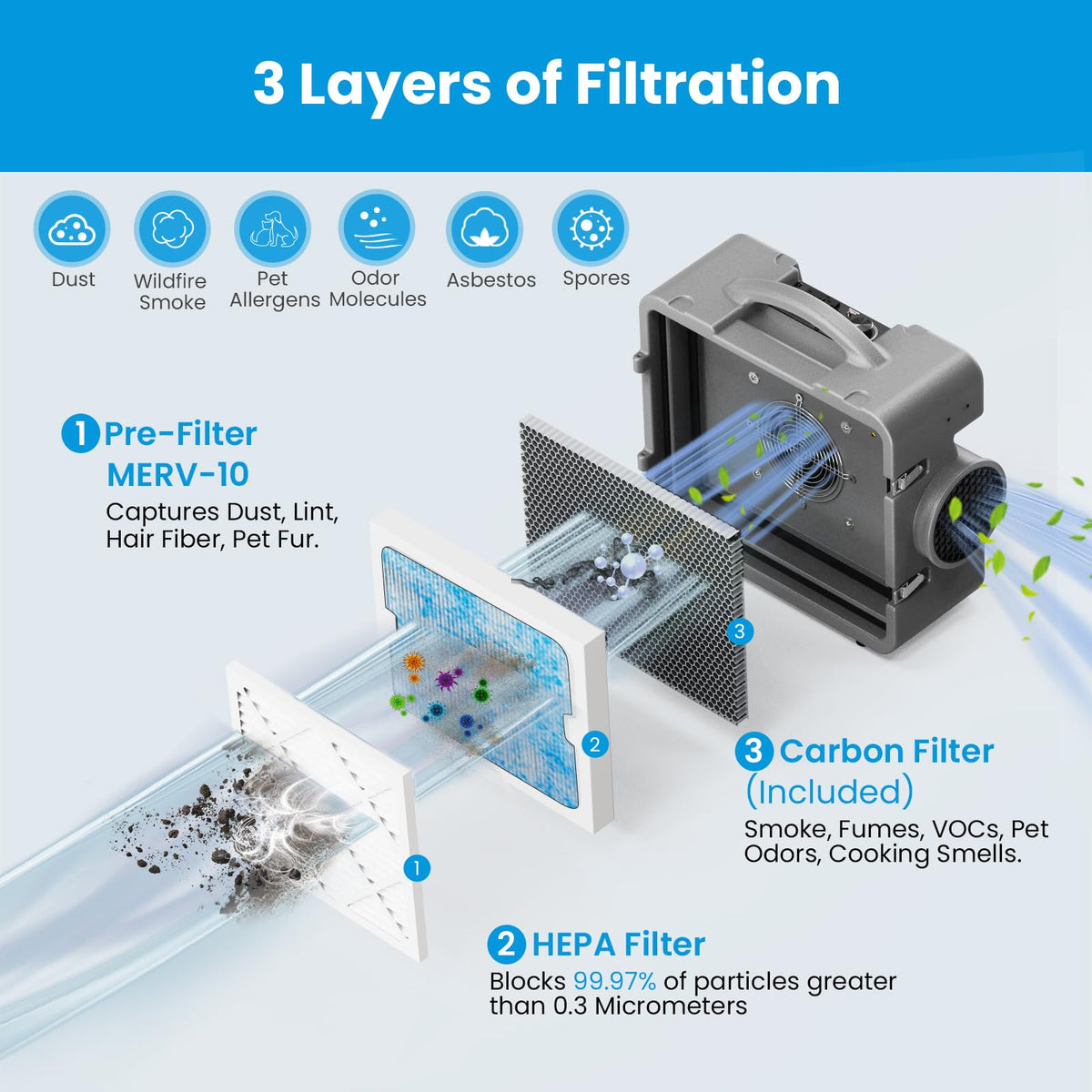 3 Layers of Filtration

Dust

Wildfire Smoke

Pet Allergens

Odor Molecules

Asbestos

Spores

1 Pre-Filter MERV-10
Captures Dust, Lint, Hair Fiber, Pet Fur.

3

2

1

3 Carbon Filter (Included)
Smoke, Fumes, VOCs, Pet Odors, Cooking Smells.

2 HEPA Filter
Blocks 99.97% of particles greater than 0.3 Micrometers