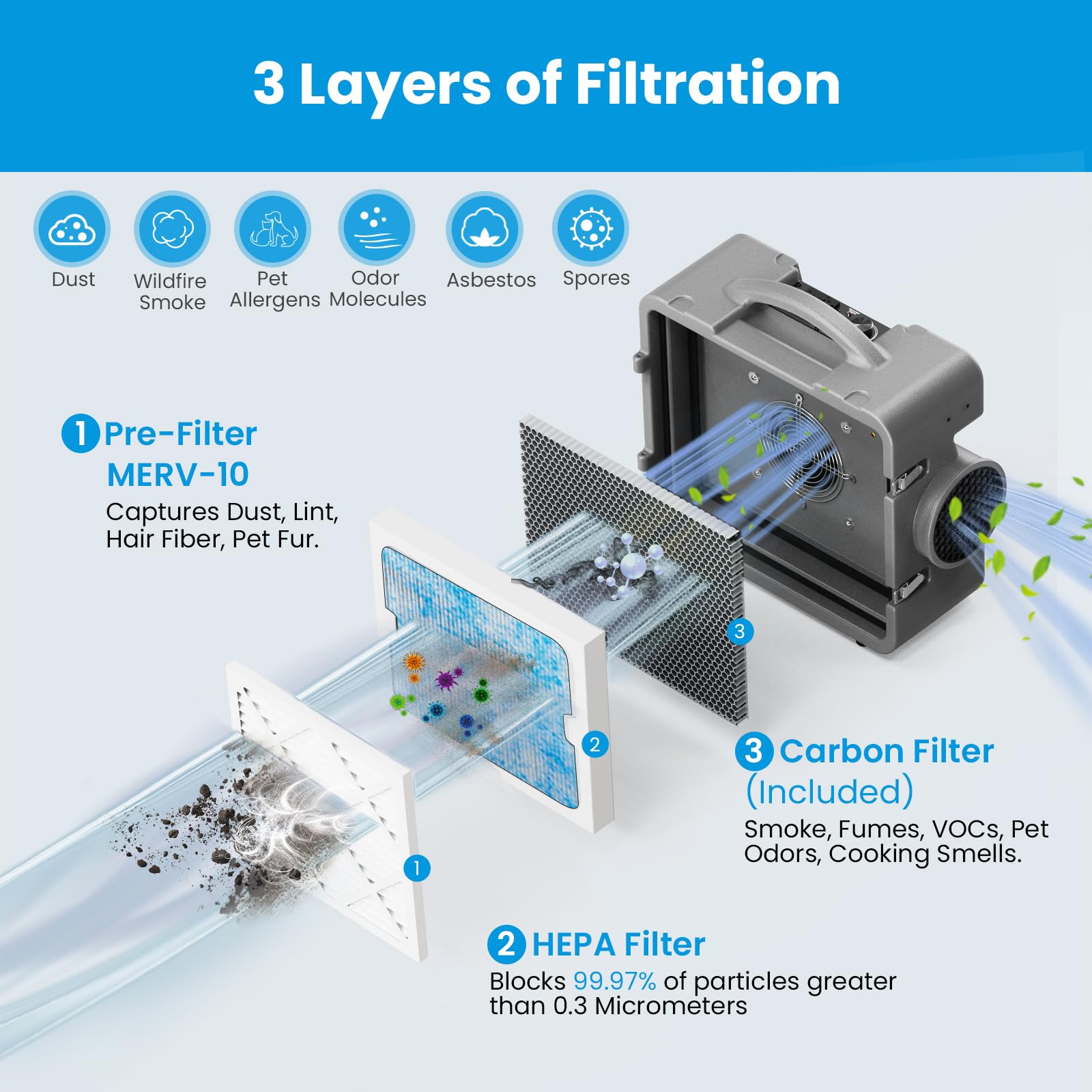 3 Layers of Filtration

Dust

Wildfire Smoke

Pet Allergens

Odor Molecules

Asbestos

Spores

1 Pre-Filter MERV-10

Captures Dust, Lint, Hair Fiber, Pet Fur.

3

2

1

3 Carbon Filter (Included)

Smoke, Fumes, VOCs, Pet Odors, Cooking Smells.

2 HEPA Filter

Blocks 99.97% of particles greater than 0.3 Micrometers