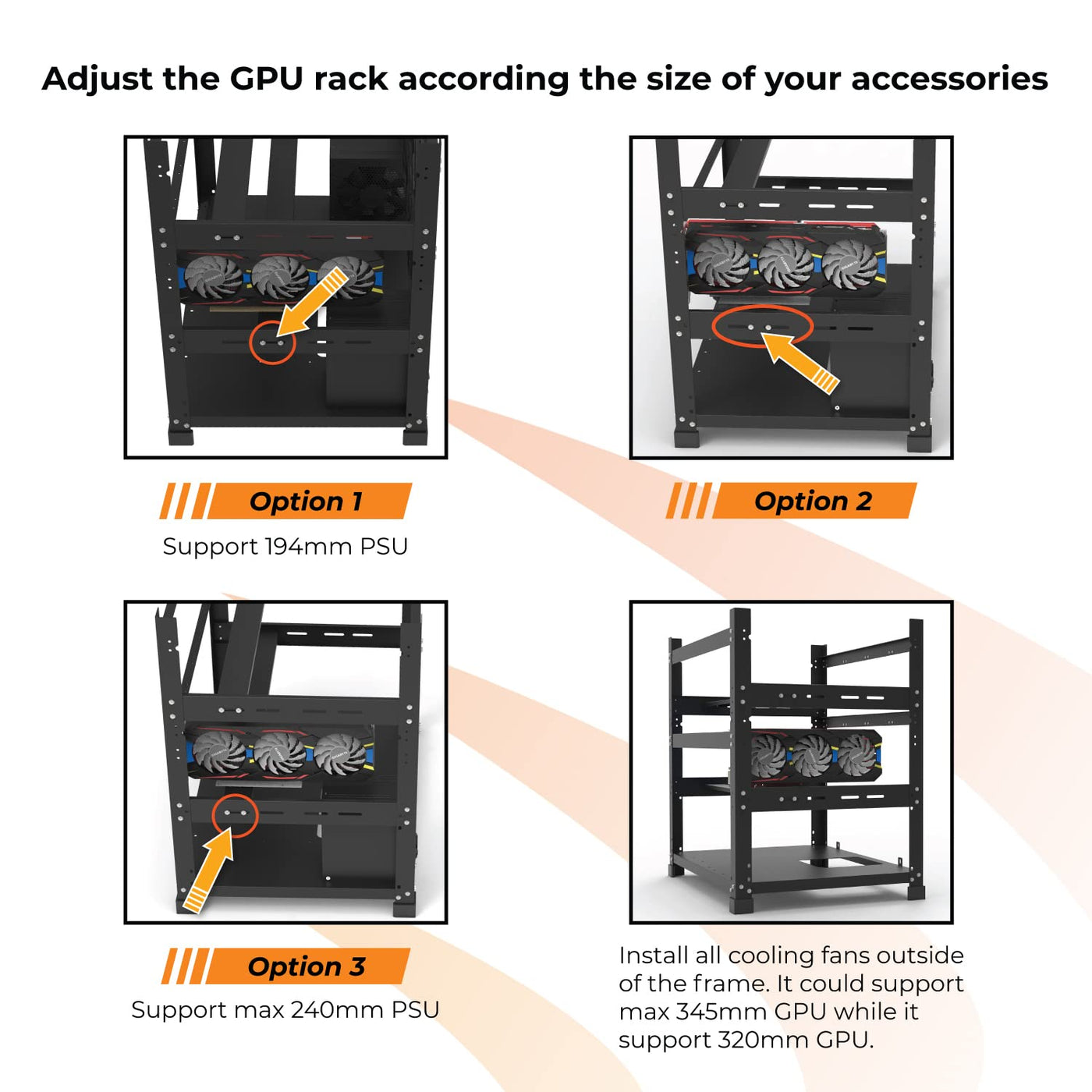 Adjust the GPU rack according the size of your accessories

Option 1
Support 194mm PSU

Option 2

Option 3
Support max 240mm PSU

Install all cooling fans outside of the frame. It could support max 345mm GPU while it support 320mm GPU.