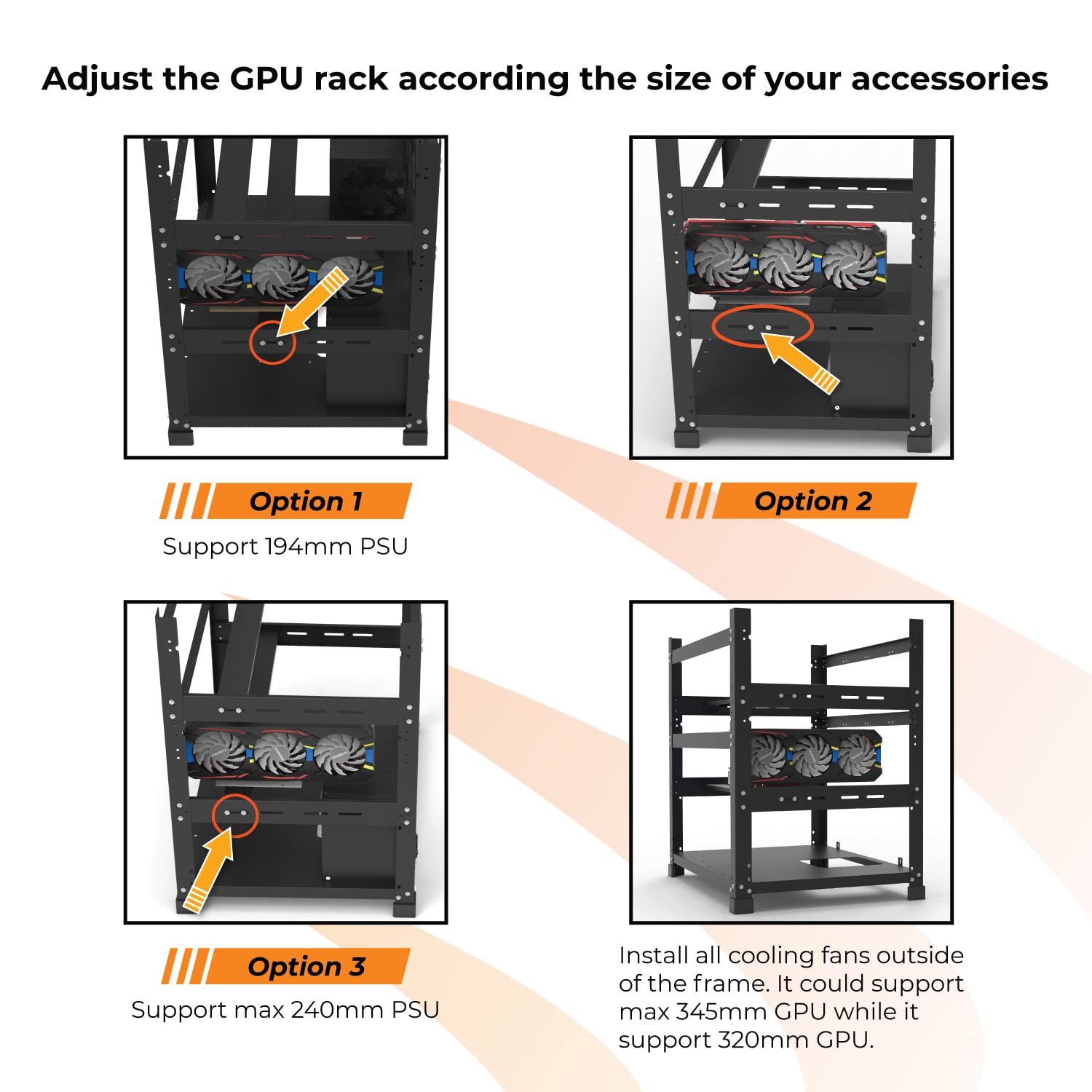 Adjust the GPU rack according the size of your accessories

Option 1

Support 194mm PSU

Option 2

Option 3

Support max 240mm PSU

Install all cooling fans outside of the frame. It could support max 345mm GPU while it support 320mm GPU.