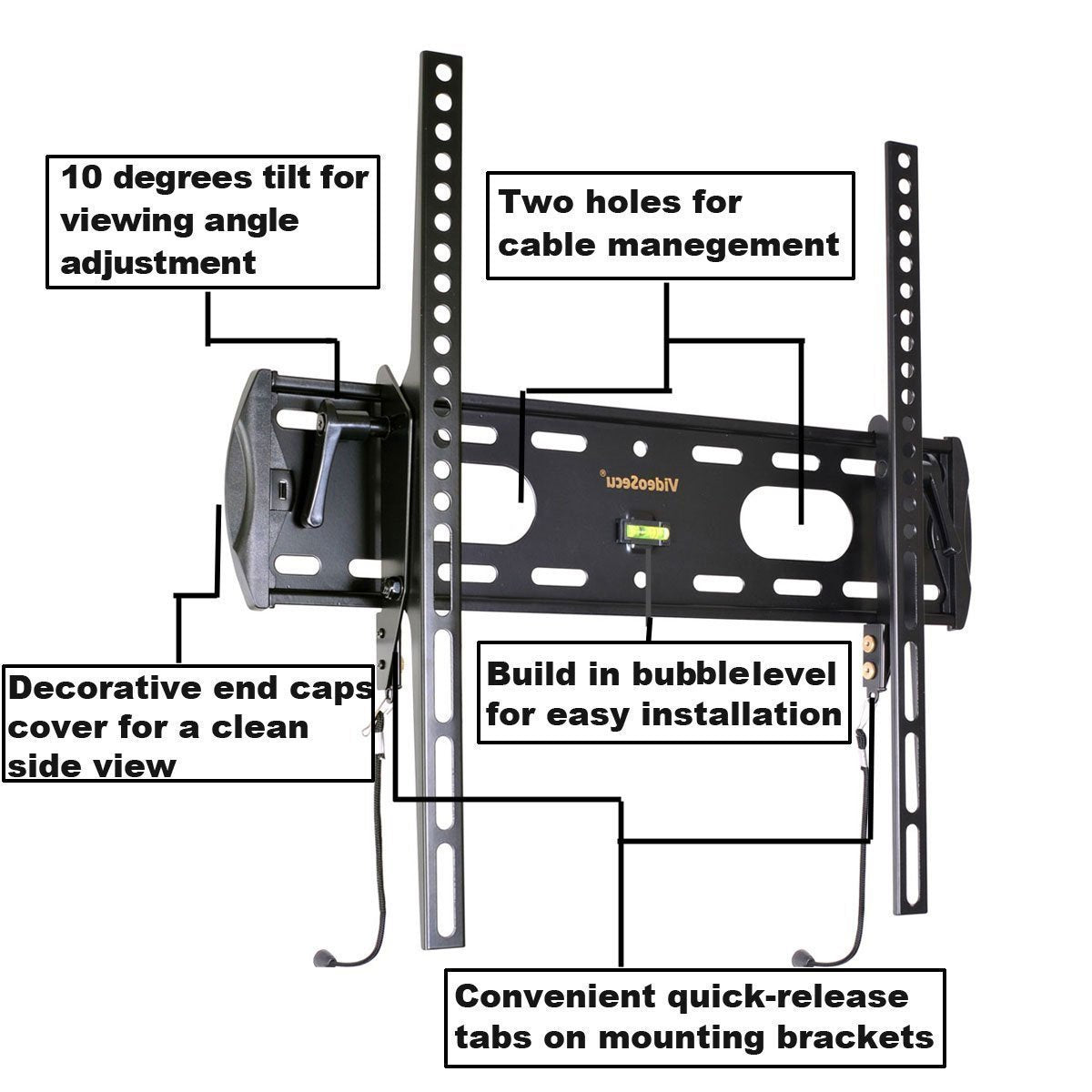 10 degrees tilt for viewing angle adjustment

Two holes for cable manegement

VideoSecu®

Decorative end caps cover for a clean side view

Build in bubblelevel for easy installation

Convenient quick-release tabs on mounting brackets