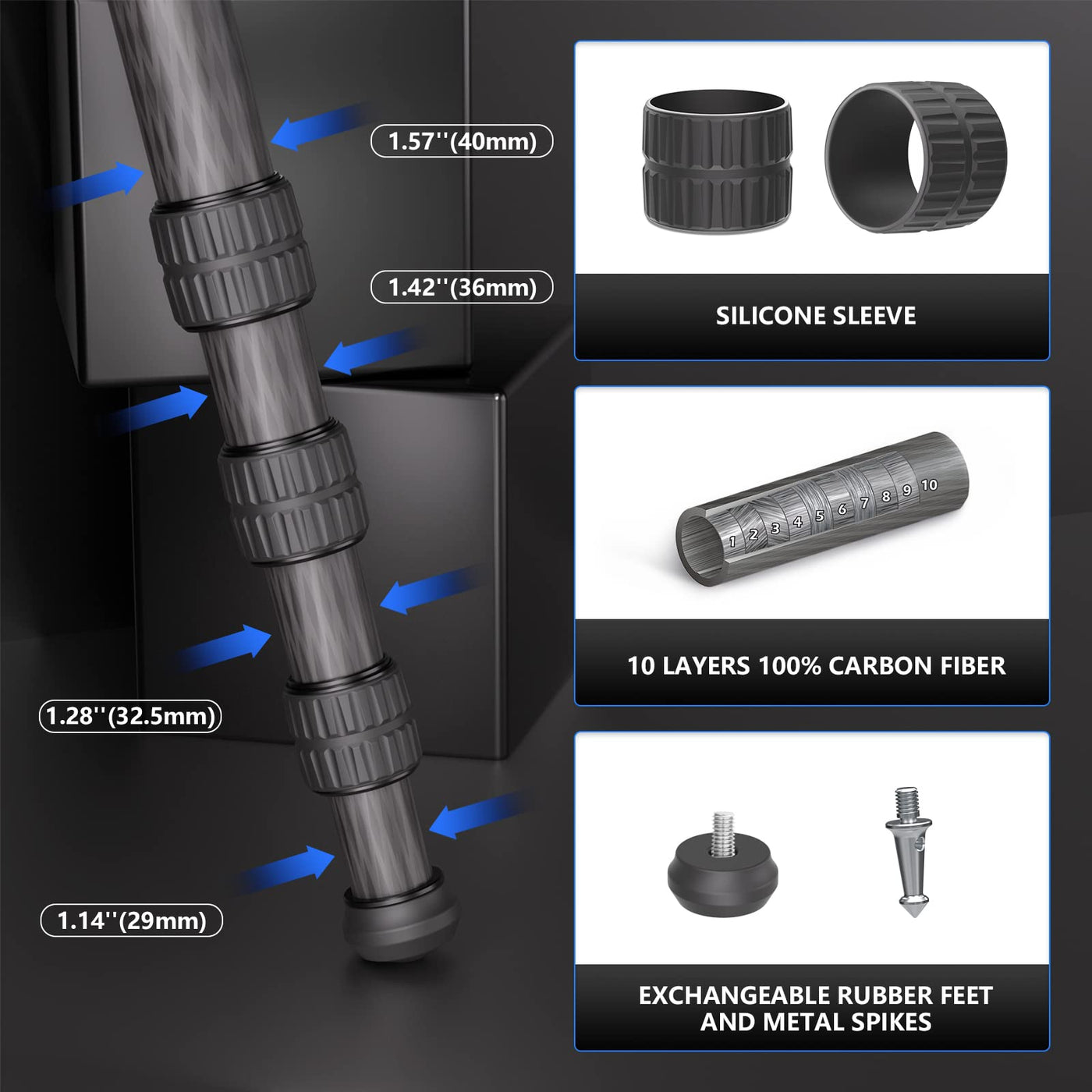 1.57''(40mm)

1.42''(36mm)

1.28''(32.5mm)

1.14''(29mm)

SILICONE SLEEVE

1 2 3 4 5 6 7 8 9 10

10 LAYERS 100% CARBON FIBER

EXCHANGEABLE RUBBER FEET AND METAL SPIKES