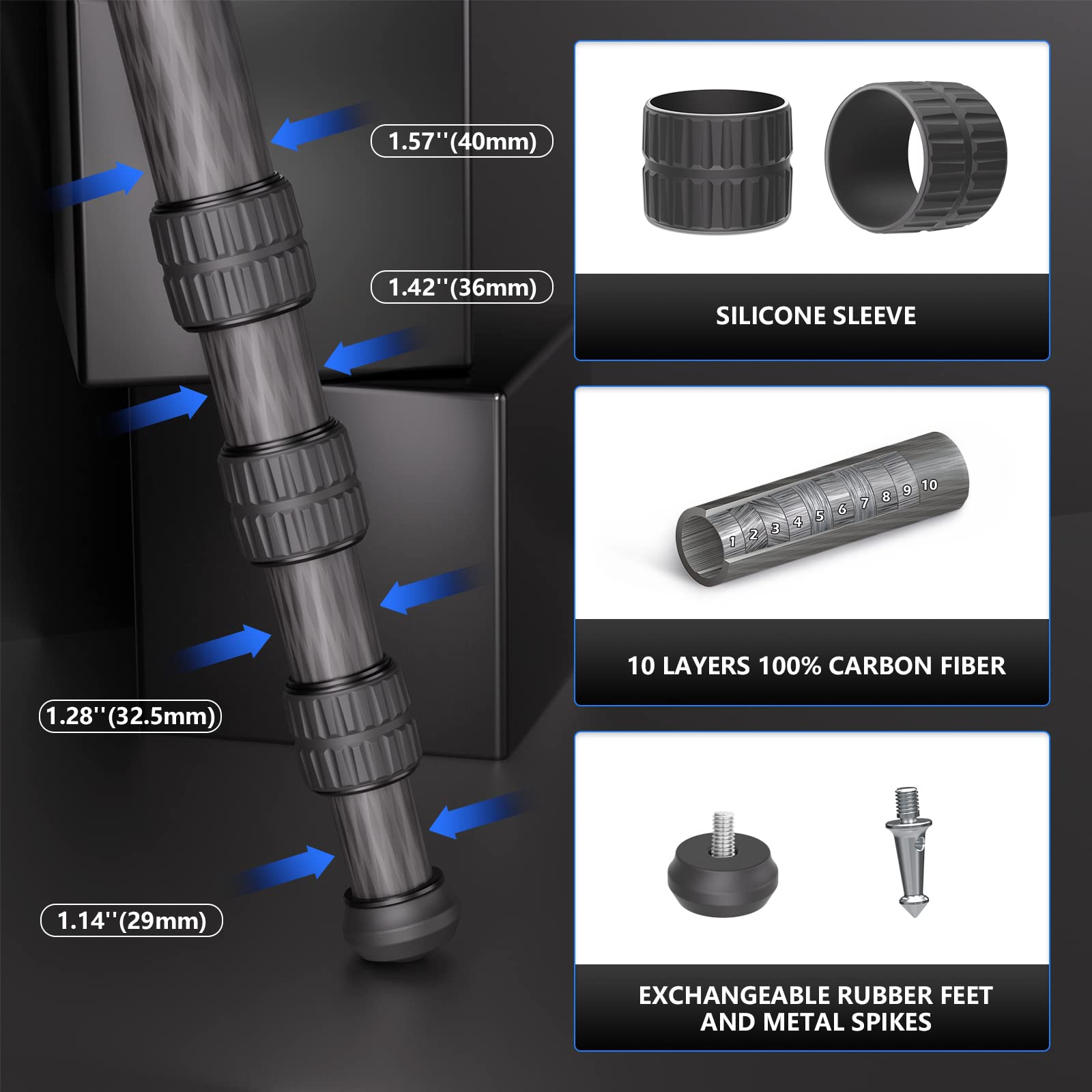 1.57''(40mm)

1.42''(36mm)

1.28''(32.5mm)

1.14''(29mm)

SILICONE SLEEVE

1 2 3 4 5 6 7 8 9 10

10 LAYERS 100% CARBON FIBER

EXCHANGEABLE RUBBER FEET AND METAL SPIKES