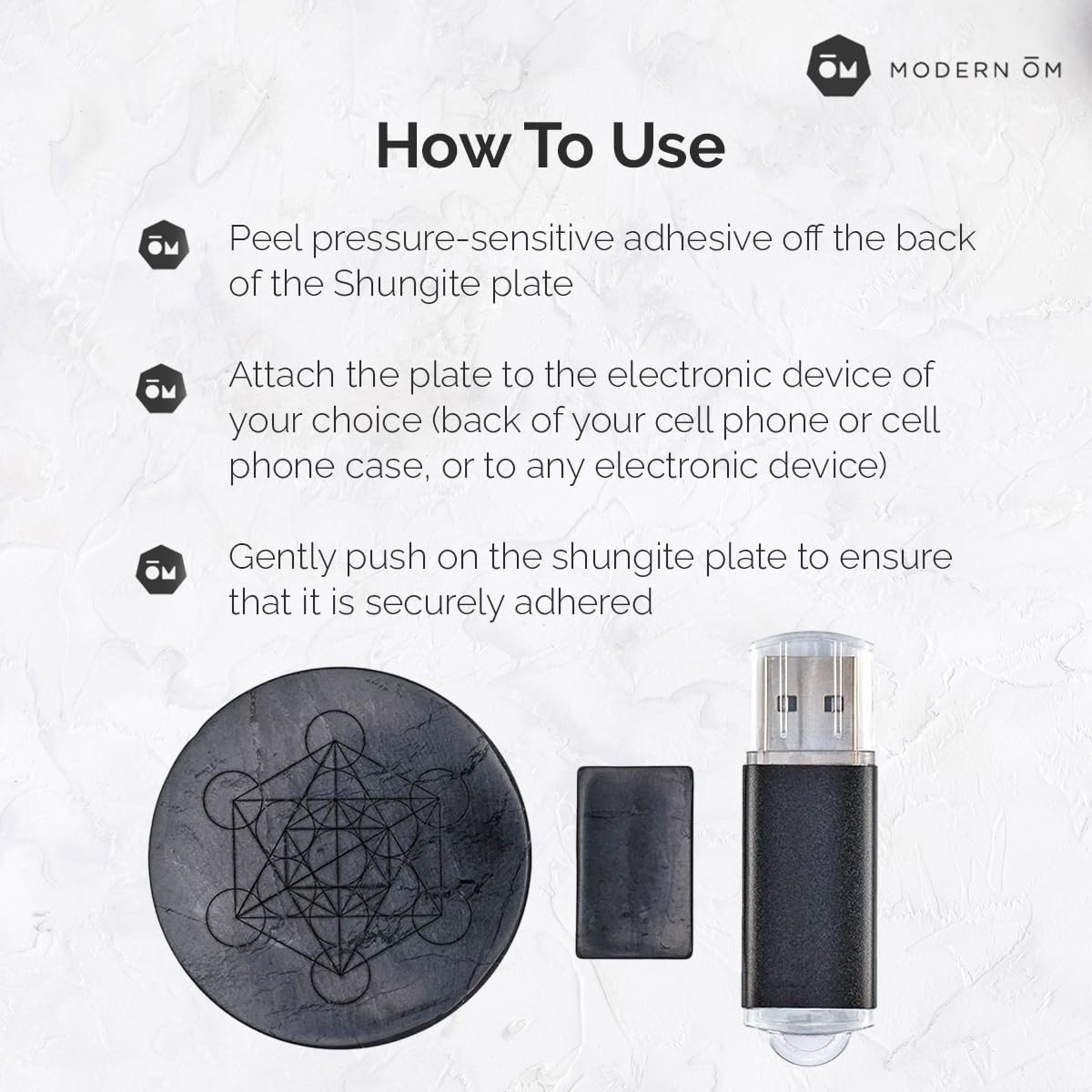 ŌM MODERN ŌM

How To Use

ŌM Peel pressure-sensitive adhesive off the back of the Shungite plate

ŌM Attach the plate to the electronic device of your choice (back of your cell phone or cell phone case, or to any electronic device)

ŌM Gently push on the shungite plate to ensure that it is securely adhered