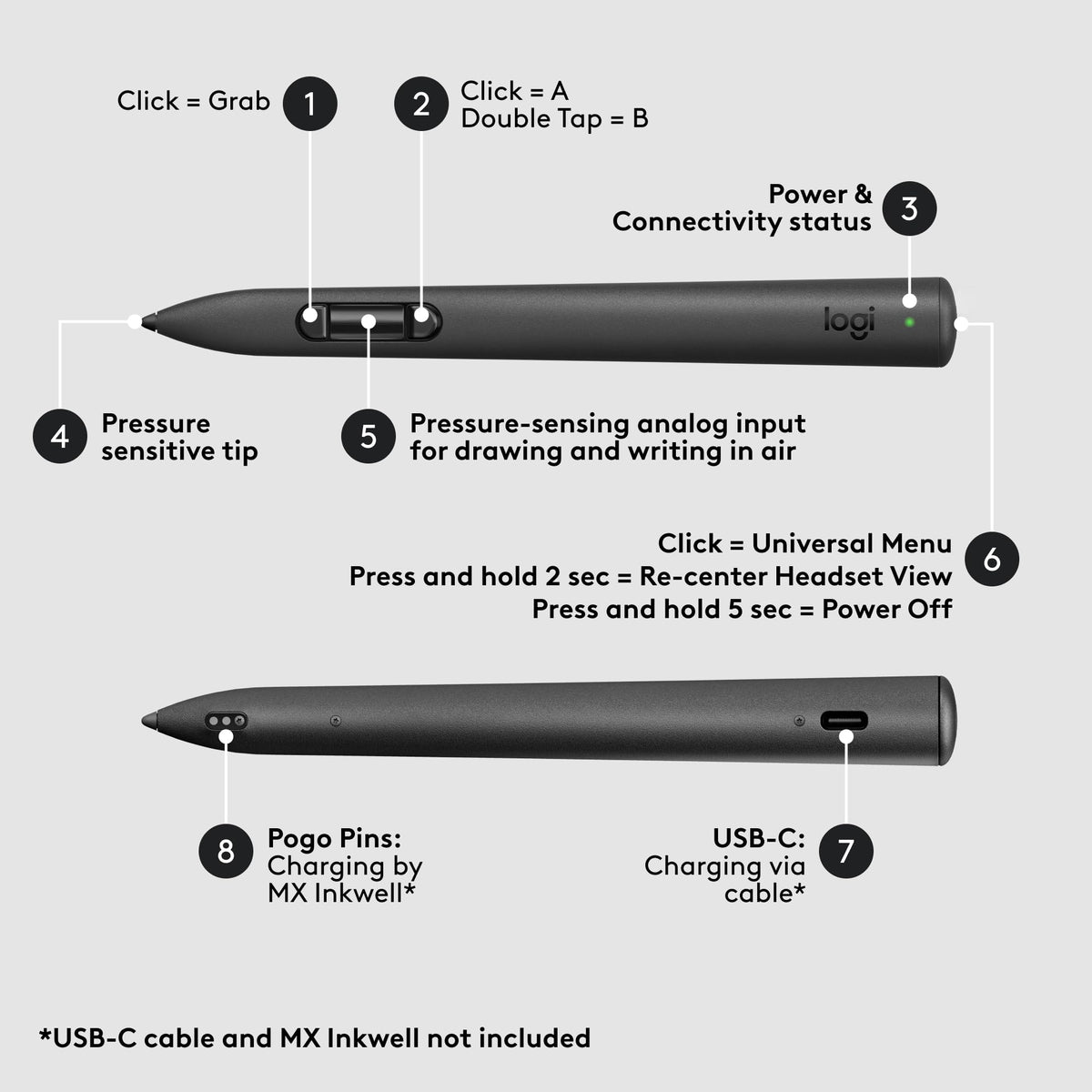 Click = Grab 1

2 Click = A
Double Tap = B

Power &
Connectivity status 3

logi

4 Pressure
sensitive tip

5 Pressure-sensing analog input
for drawing and writing in air

Click = Universal Menu
Press and hold 2 sec = Re-center Headset View
Press and hold 5 sec = Power Off 6

8 Pogo Pins:
Charging by
MX Inkwell*

USB-C:
Charging via
cable* 7

*USB-C cable and MX Inkwell not included