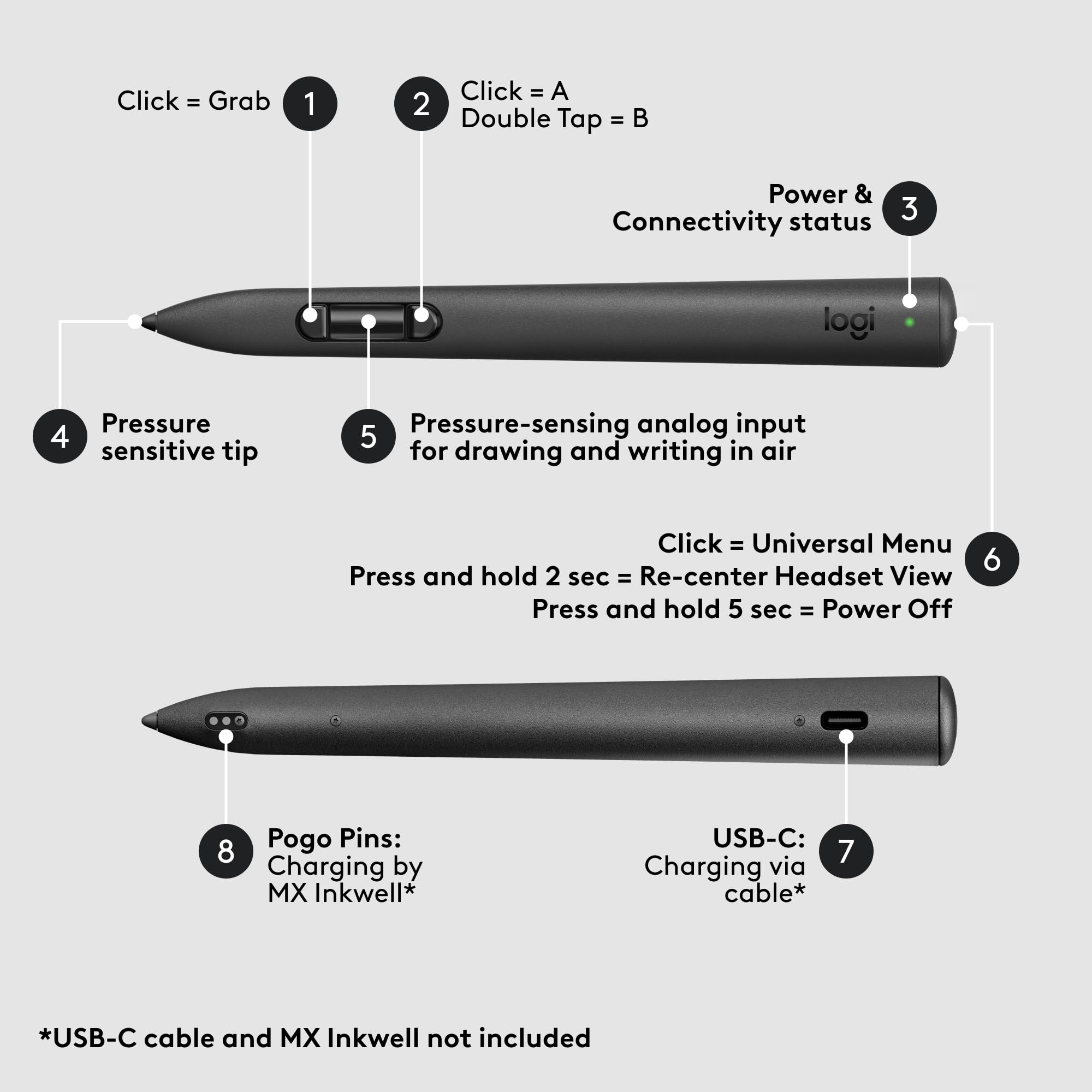 Click = Grab 1

2 Click = A
Double Tap = B

Power &
Connectivity status 3

logi

4 Pressure sensitive tip

5 Pressure-sensing analog input for drawing and writing in air

Click = Universal Menu
Press and hold 2 sec = Re-center Headset View
Press and hold 5 sec = Power Off 6

8 Pogo Pins:
Charging by MX Inkwell*

USB-C:
Charging via cable* 7

*USB-C cable and MX Inkwell not included