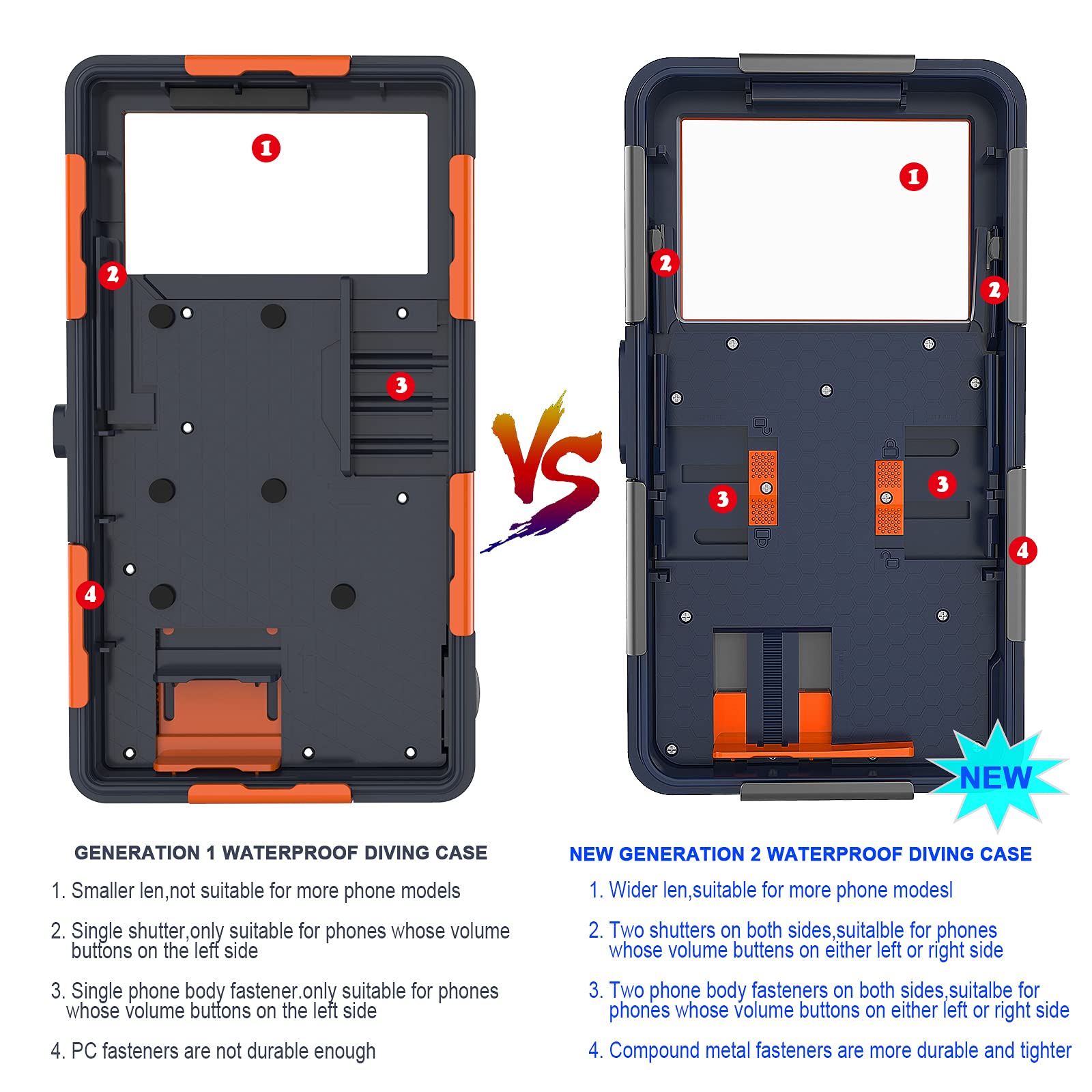 1
2
3
4

VS

1
2
2
3
3
4

NEW

GENERATION 1 WATERPROOF DIVING CASE

1. Smaller len,not suitable for more phone models

2. Single shutter,only suitable for phones whose volume buttons on the left side

3. Single phone body fastener.only suitable for phones whose volume buttons on the left side

4. PC fasteners are not durable enough

NEW GENERATION 2 WATERPROOF DIVING CASE

1. Wider len,suitable for more phone modesl

2. Two shutters on both sides,suitalble for phones whose volume buttens on either left or right side

3. Two phone body fasteners on both sides,suitalbe for phones whose volume buttons on either left or right side

4. Compound metal fasteners are more durable and tighter