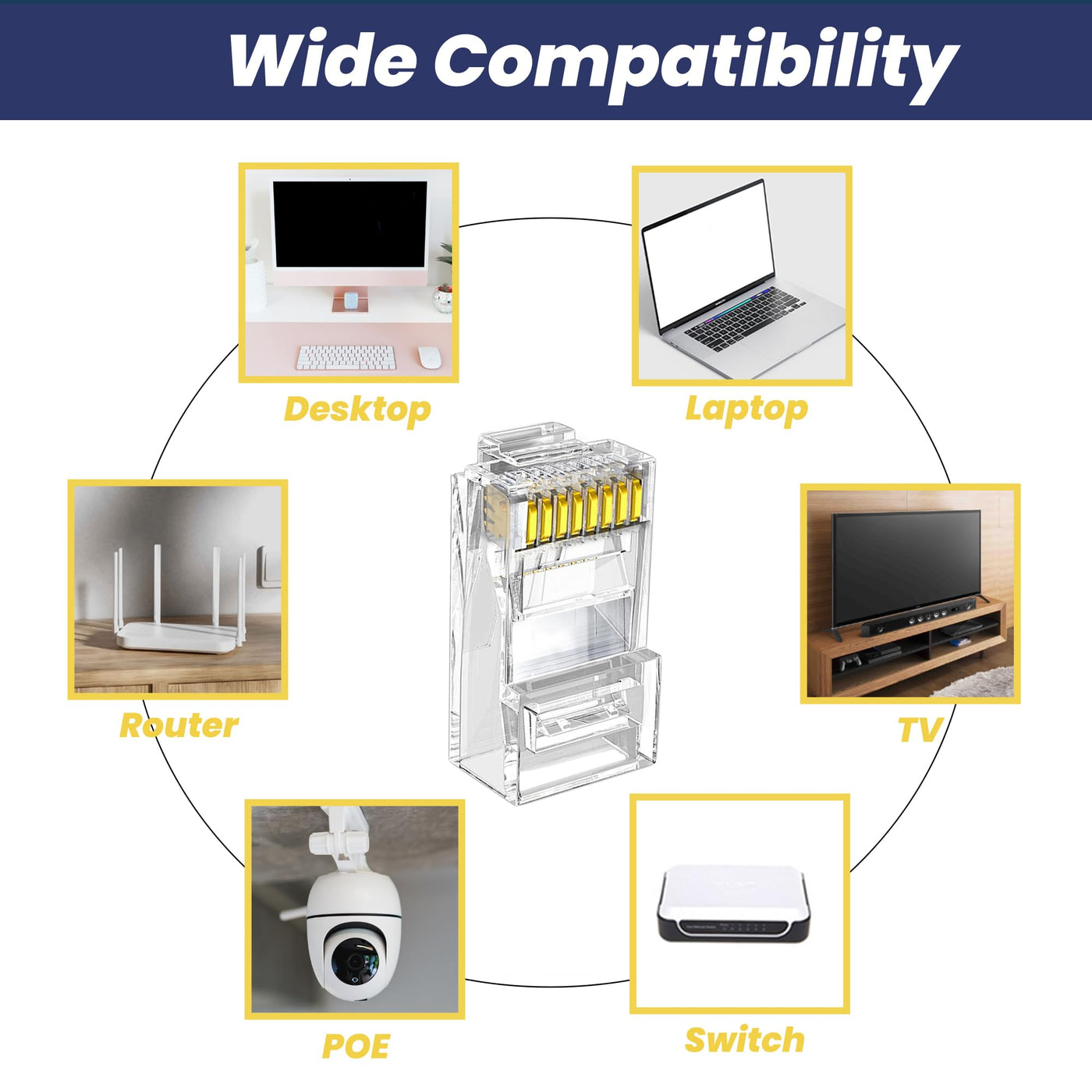 Wide Compatibility

Desktop

Laptop

Router

TV

POE

Switch