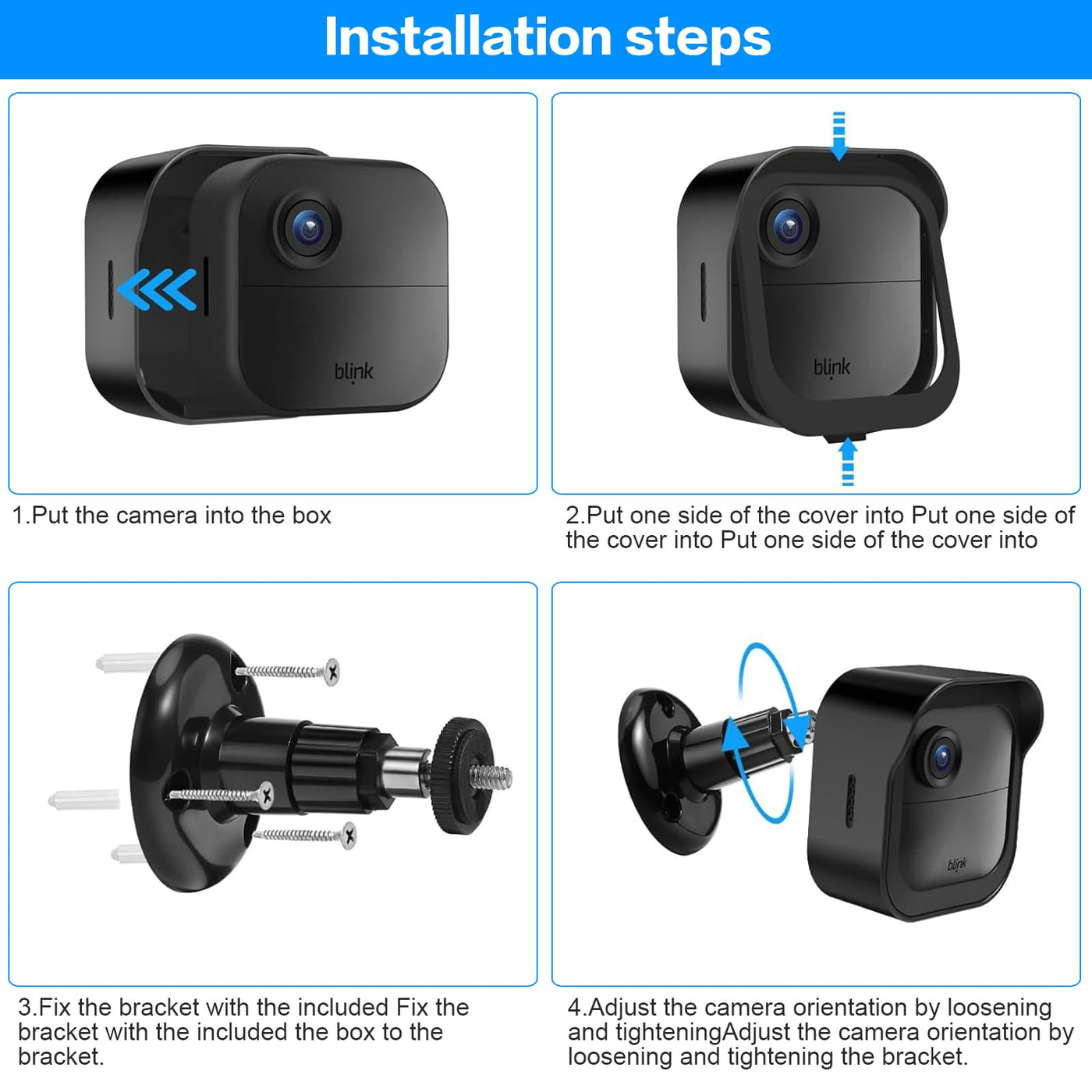 Installation steps

blink

1.Put the camera into the box

blink

2.Put one side of the cover into Put one side of the cover into Put one side of the cover into

3.Fix the bracket with the included Fix the bracket with the included the box to the bracket.

blink

4.Adjust the camera orientation by loosening and tighteningAdjust the camera orientation by loosening and tightening the bracket.