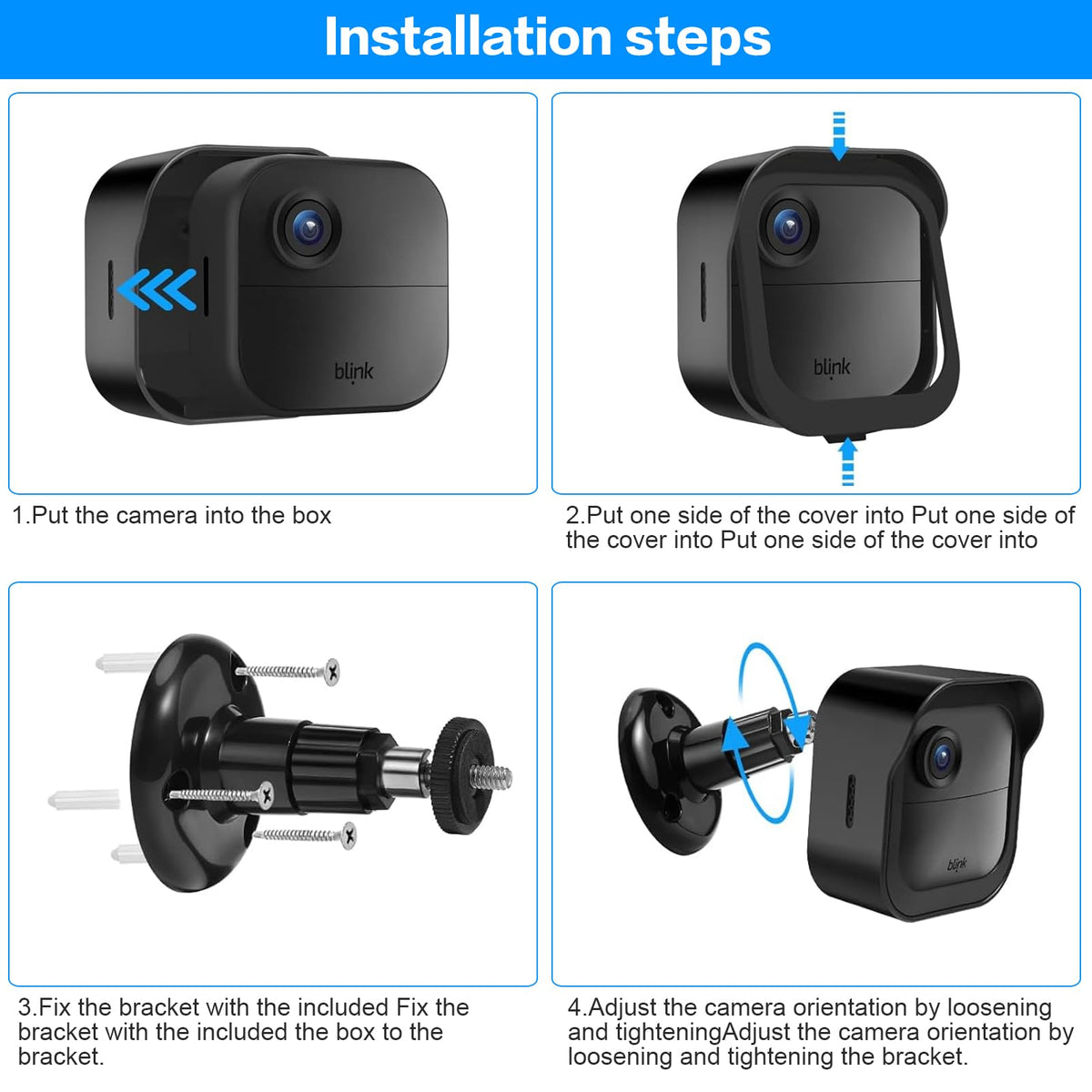 Installation steps

blink

1.Put the camera into the box

blink

2.Put one side of the cover into Put one side of the cover into Put one side of the cover into

3.Fix the bracket with the included Fix the bracket with the included the box to the bracket.

blink

4.Adjust the camera orientation by loosening and tighteningAdjust the camera orientation by loosening and tightening the bracket.