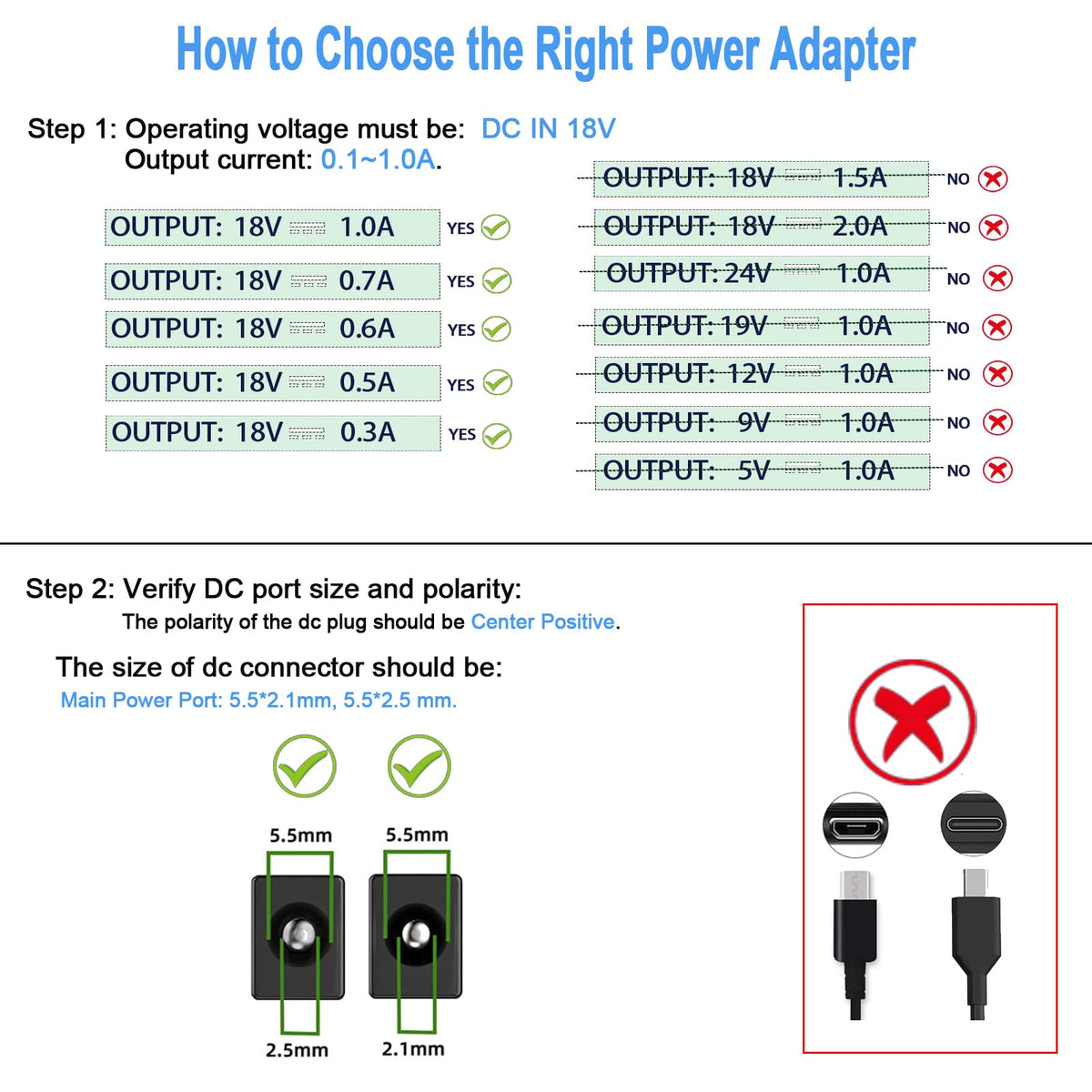 How to Choose the Right Power Adapter

Step 1: Operating voltage must be: DC IN 18V
Output current: 0.1~1.0A.

OUTPUT: 18V ⎓ 1.0A YES
OUTPUT: 18V ⎓ 0.7A YES
OUTPUT: 18V ⎓ 0.6A YES
OUTPUT: 18V ⎓ 0.5A YES
OUTPUT: 18V ⎓ 0.3A YES

OUTPUT: 18V ⎓ 1.5A NO
OUTPUT: 18V ⎓ 2.0A NO
OUTPUT: 24V ⎓ 1.0A NO
OUTPUT: 19V ⎓ 1.0A NO
OUTPUT: 12V ⎓ 1.0A NO
OUTPUT: 9V ⎓ 1.0A NO
OUTPUT: 5V ⎓ 1.0A NO

Step 2: Verify DC port size and polarity:
The polarity of the dc plug should be Center Positive.

The size of dc connector should be:
Main Power Port: 5.5*2.1mm, 5.5*2.5 mm.

5.5mm
2.5mm
5.5mm
2.1mm