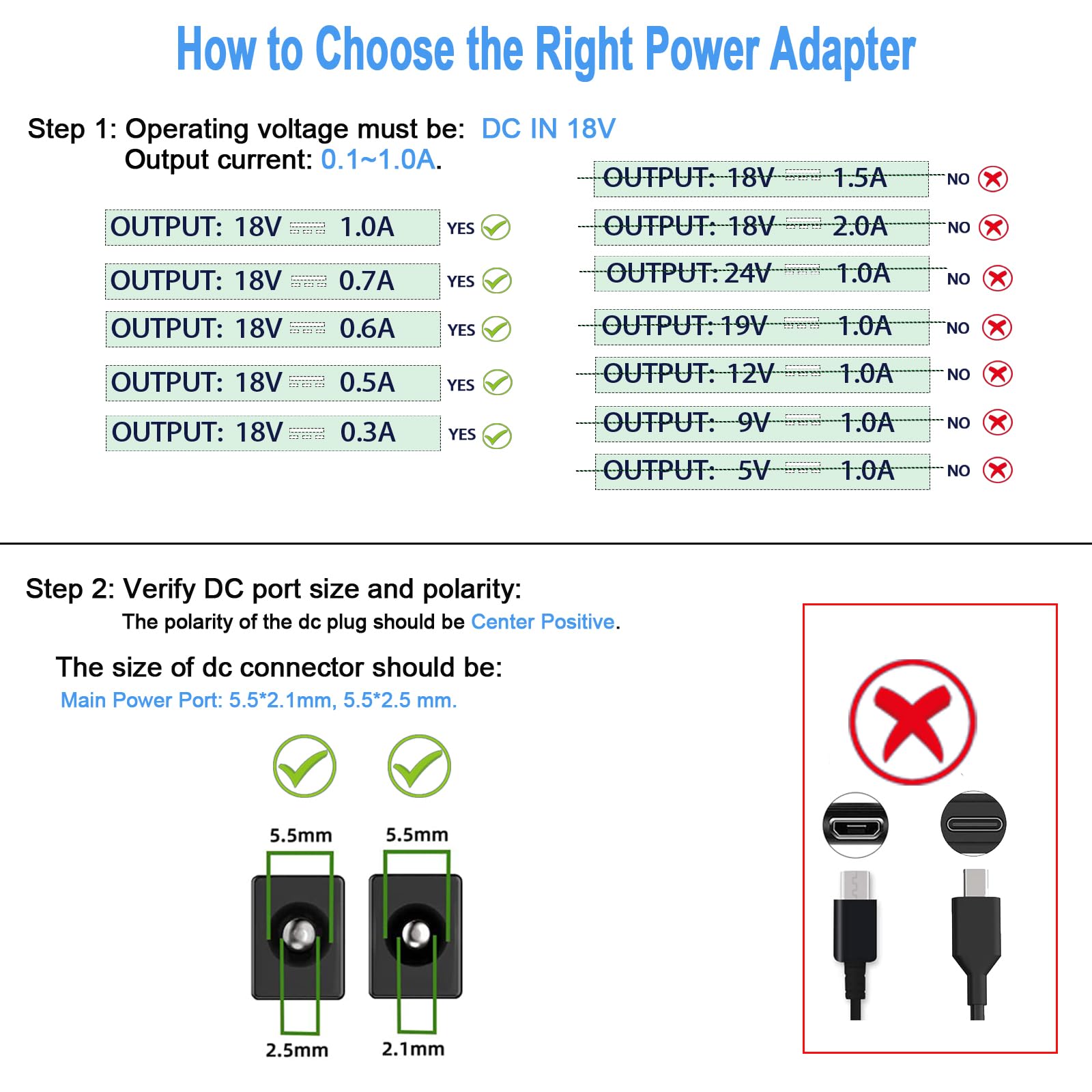 How to Choose the Right Power Adapter

Step 1: Operating voltage must be: DC IN 18V
Output current: 0.1~1.0A.

OUTPUT: 18V ⎓ 1.0A YES
OUTPUT: 18V ⎓ 0.7A YES
OUTPUT: 18V ⎓ 0.6A YES
OUTPUT: 18V ⎓ 0.5A YES
OUTPUT: 18V ⎓ 0.3A YES

OUTPUT: 18V ⎓ 1.5A NO
OUTPUT: 18V ⎓ 2.0A NO
OUTPUT: 24V ⎓ 1.0A NO
OUTPUT: 19V ⎓ 1.0A NO
OUTPUT: 12V ⎓ 1.0A NO
OUTPUT: 9V ⎓ 1.0A NO
OUTPUT: 5V ⎓ 1.0A NO

Step 2: Verify DC port size and polarity:
The polarity of the dc plug should be Center Positive.

The size of dc connector should be:
Main Power Port: 5.5*2.1mm, 5.5*2.5 mm.

5.5mm
2.5mm

5.5mm
2.1mm