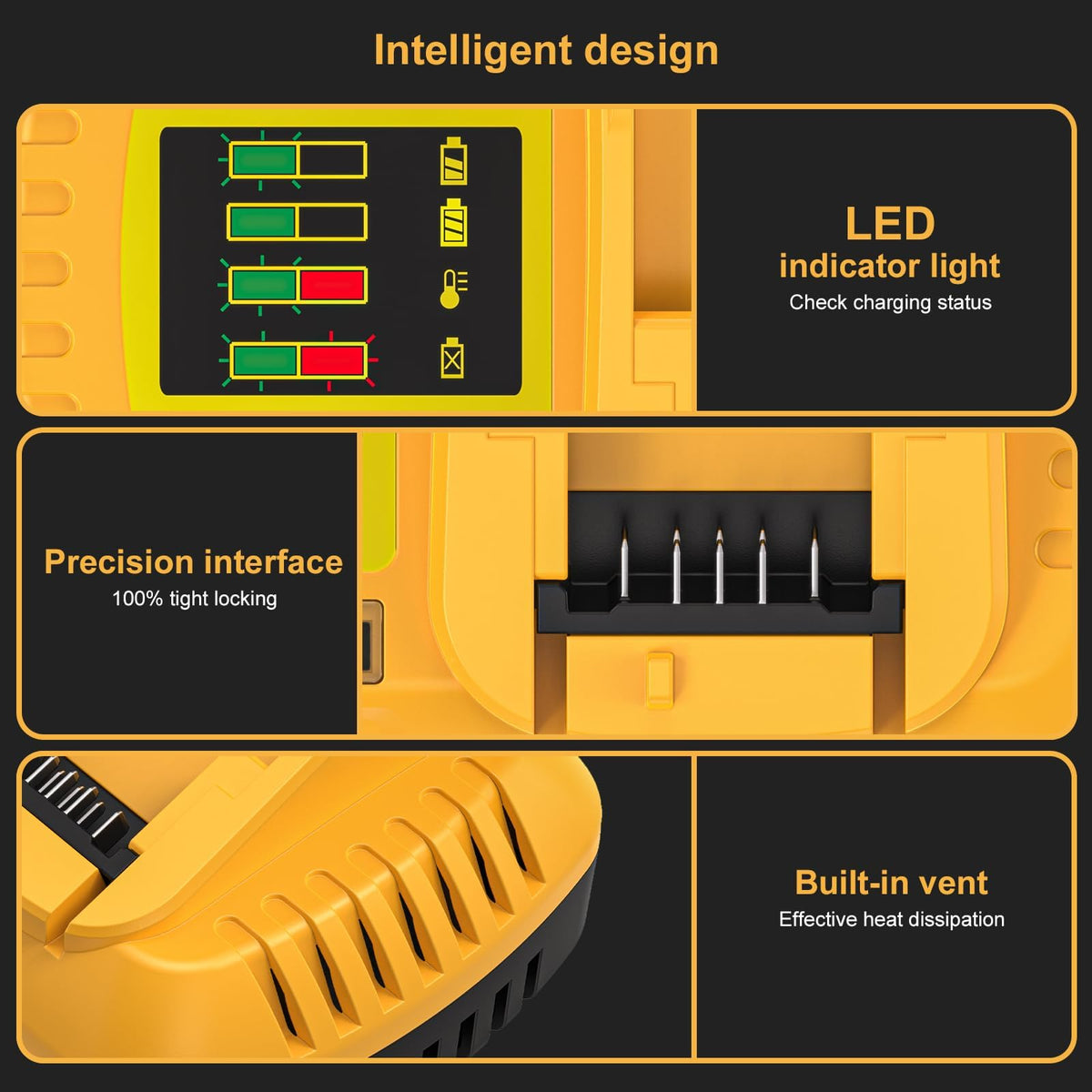 Intelligent design

LED
indicator light
Check charging status

Precision interface
100% tight locking

Built-in vent
Effective heat dissipation