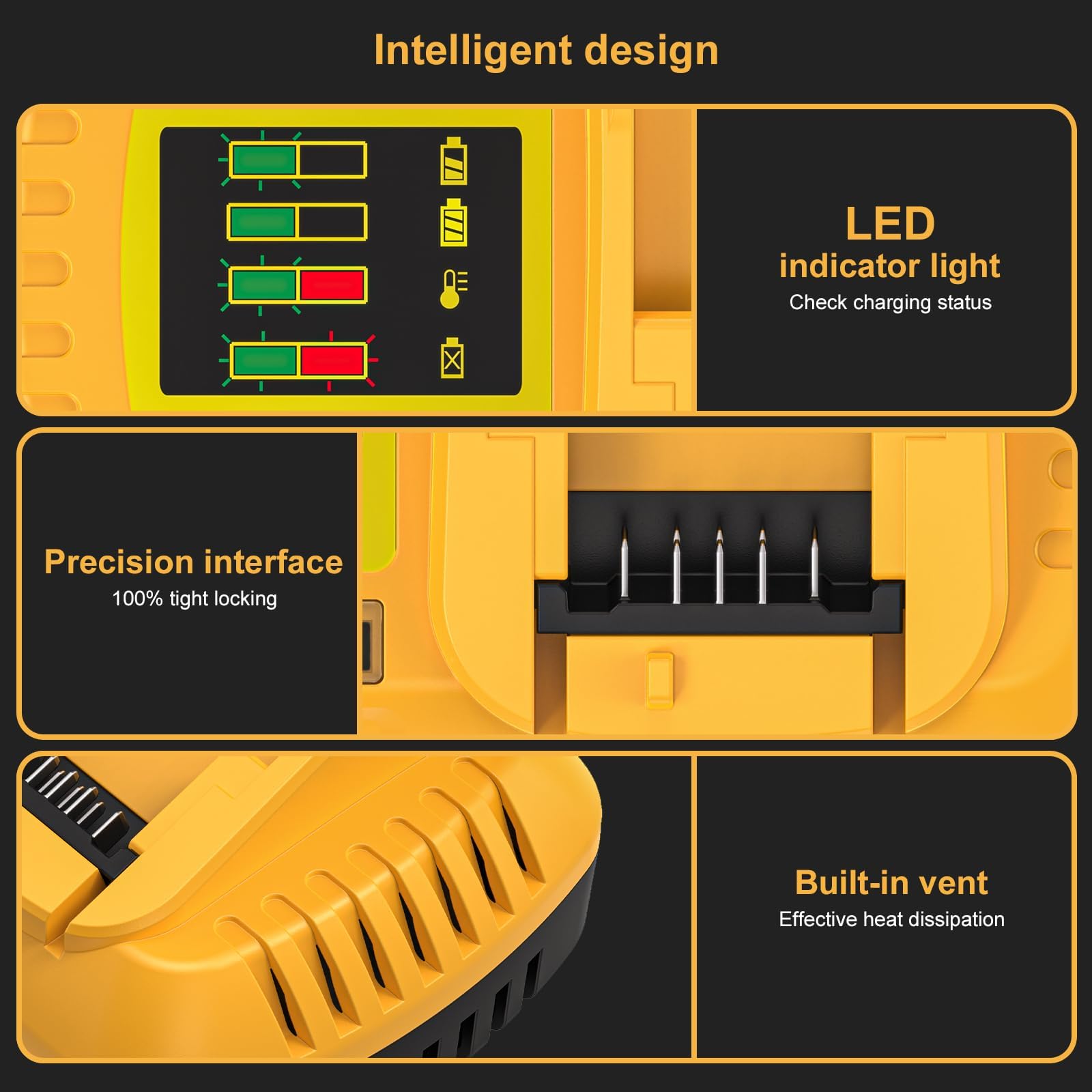 Intelligent design

LED
indicator light
Check charging status

Precision interface
100% tight locking

Built-in vent
Effective heat dissipation