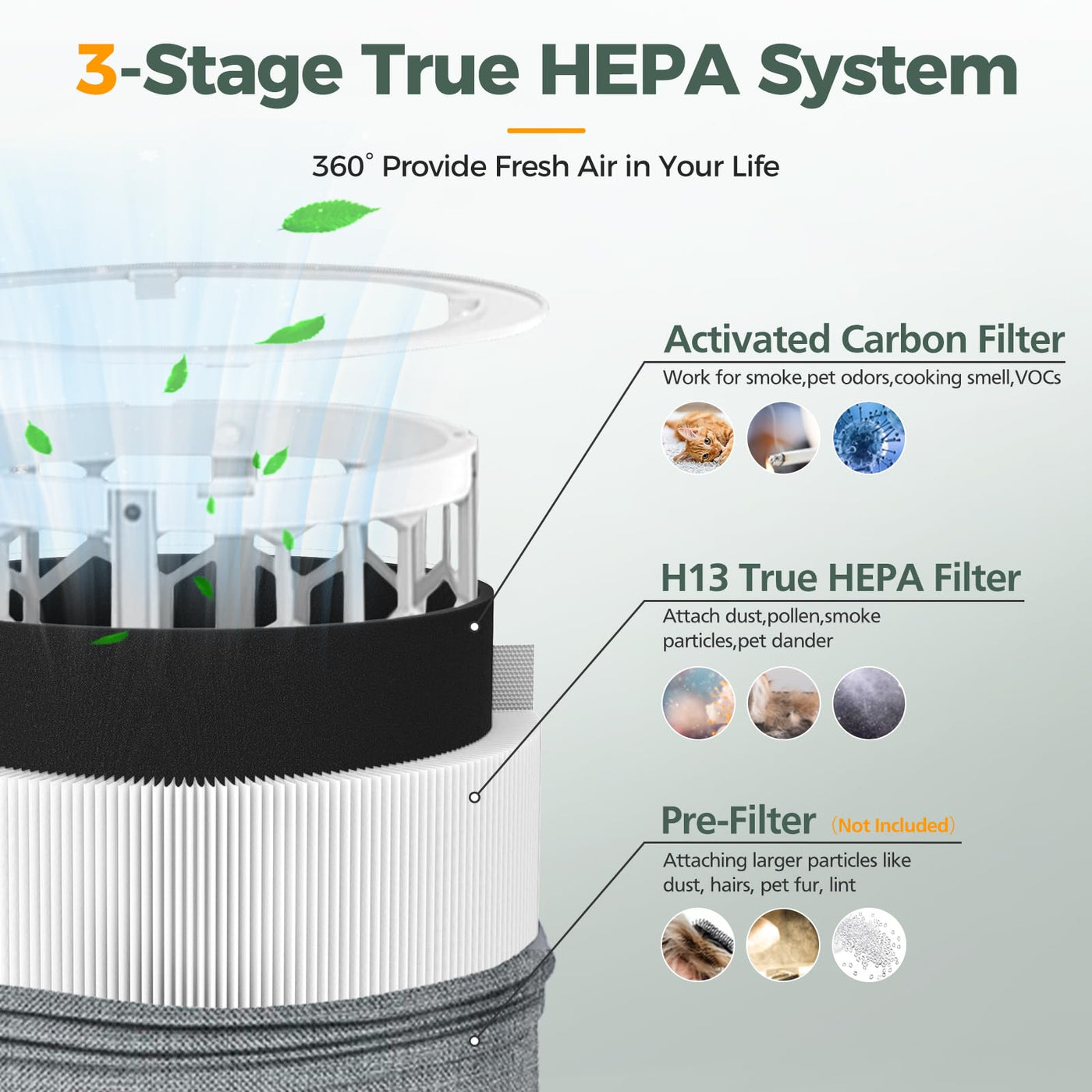 3-Stage True HEPA System

360° Provide Fresh Air in Your Life

Activated Carbon Filter

Work for smoke,pet odors,cooking smell,VOCs

H13 True HEPA Filter

Attach dust,pollen,smoke particles,pet dander

Pre-Filter (Not Included)

Attaching larger particles like dust, hairs, pet fur, lint