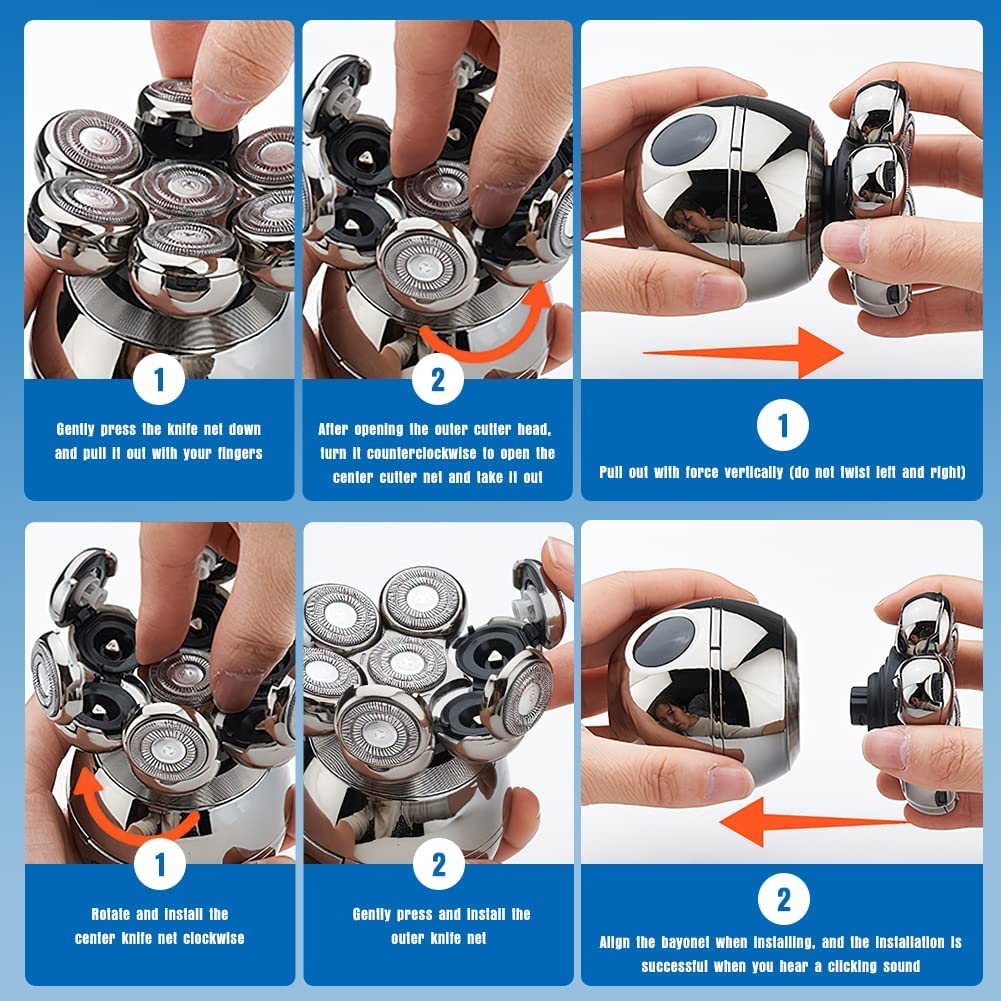 1

Gently press the knife net down and pull it out with your fingers

2

After opening the outer cutter head, turn it counterclockwise to open the center cutter net and take it out

1

Pull out with force vertically (do not twist left and right)

1

Rotate and install the center knife net clockwise

2

Gently press and install the outer knife net

2

Align the bayonet when installing, and the installation is successful when you hear a clicking sound