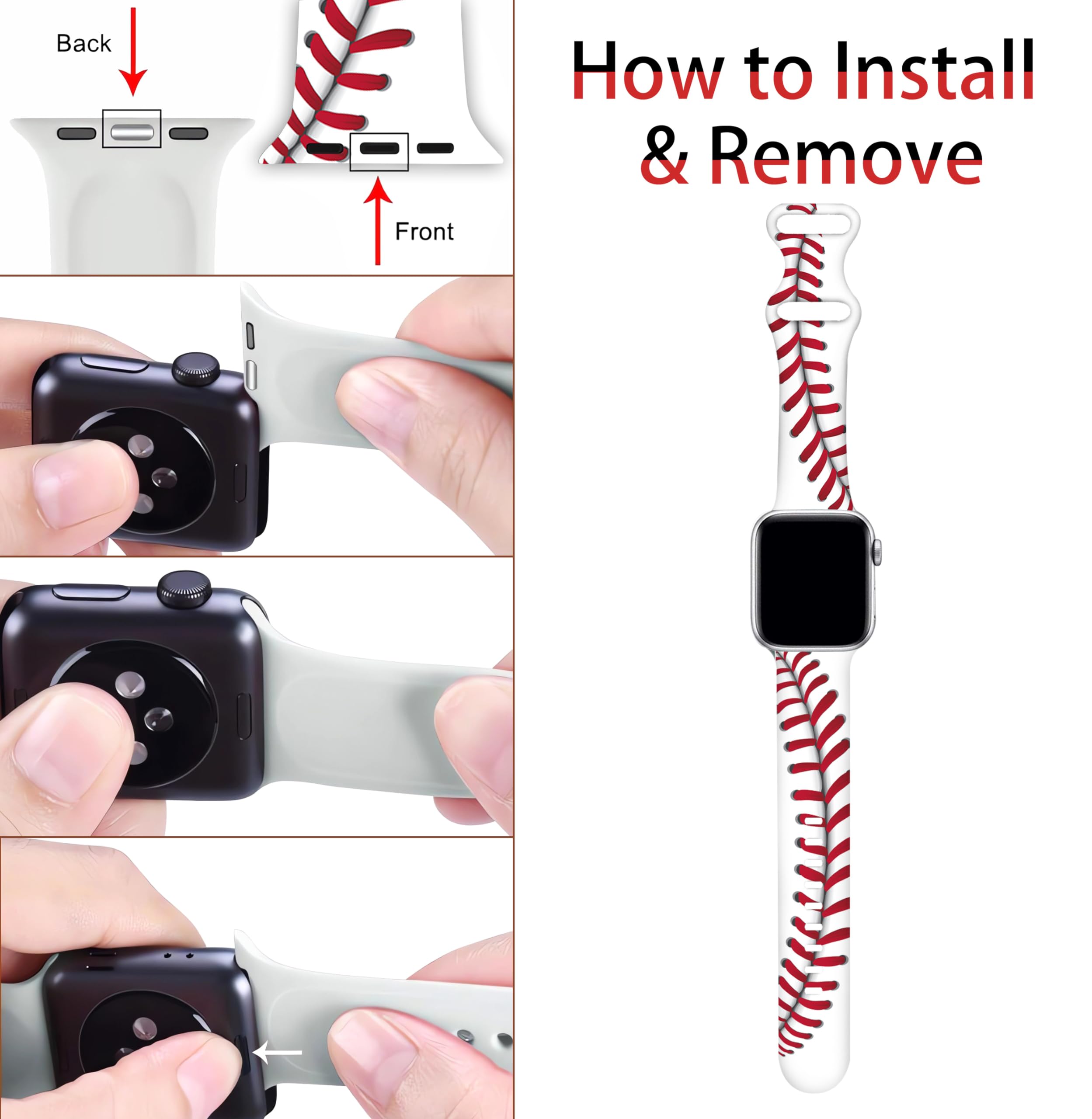 Back

Front

How to Install
& Remove