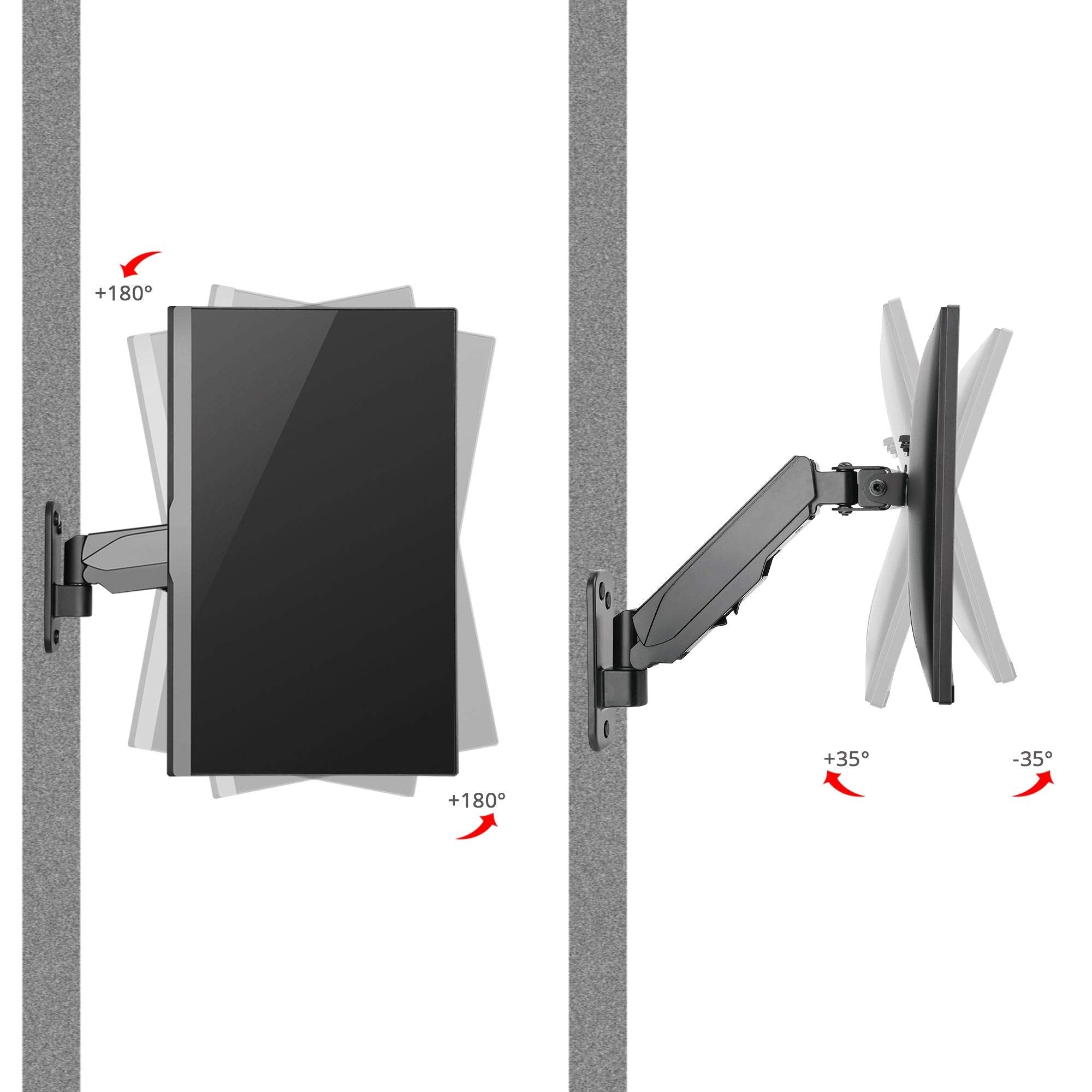 +180°

+180°

+35°

-35°