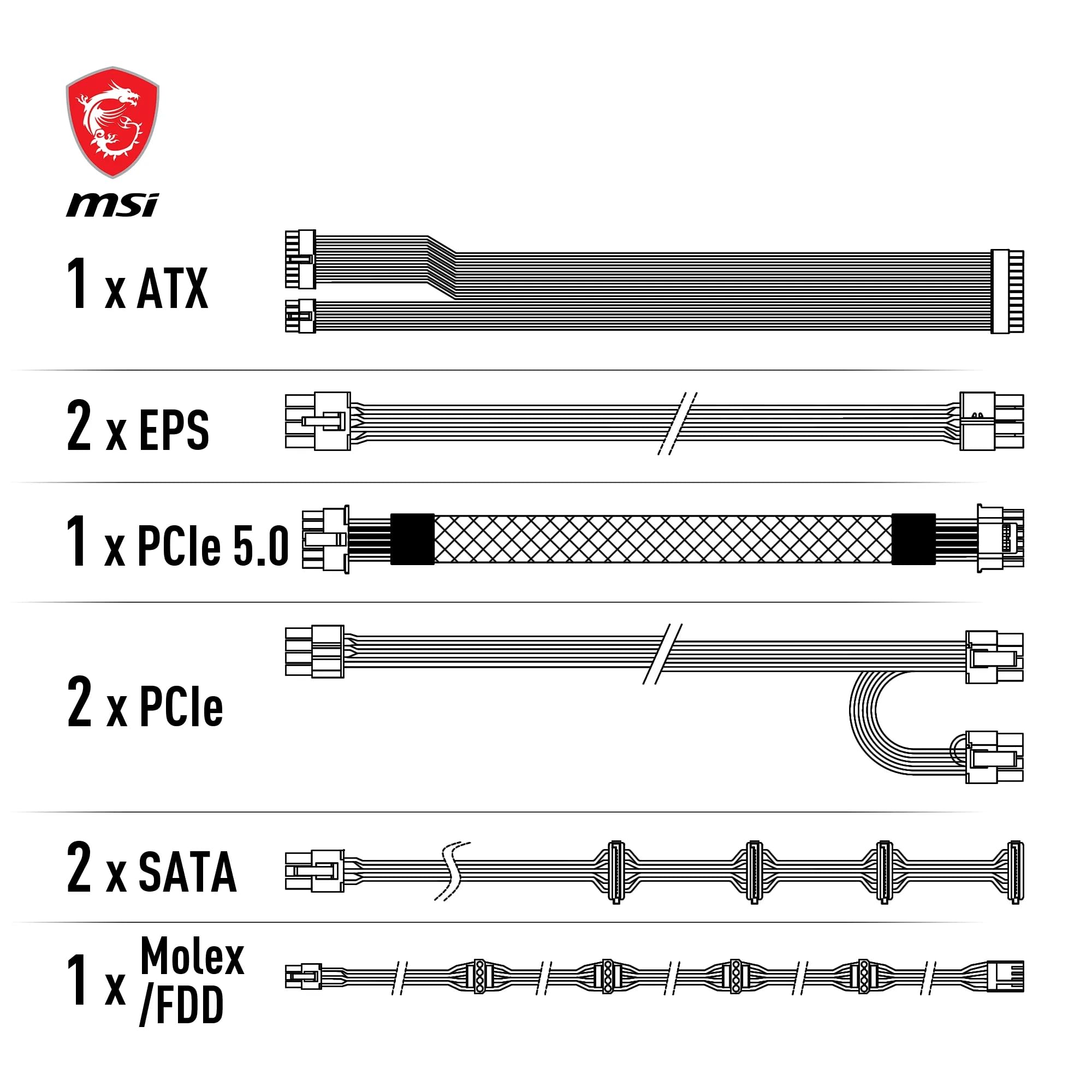 msi

1 x ATX

2 x EPS

1 x PCIe 5.0

2 x PCIe

2 x SATA

1 x Molex /FDD