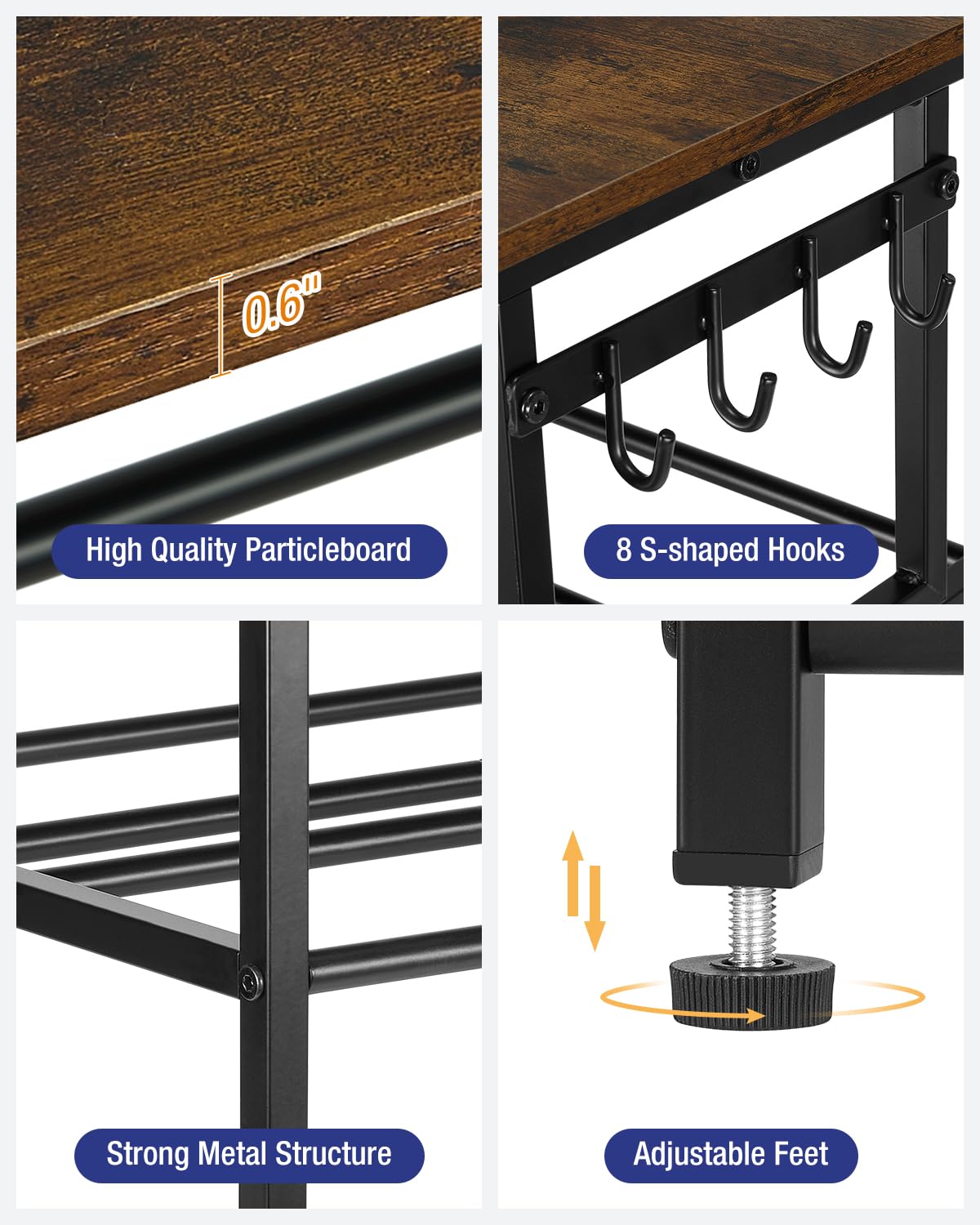 0.6"

High Quality Particleboard

8 S-shaped Hooks

Strong Metal Structure

Adjustable Feet