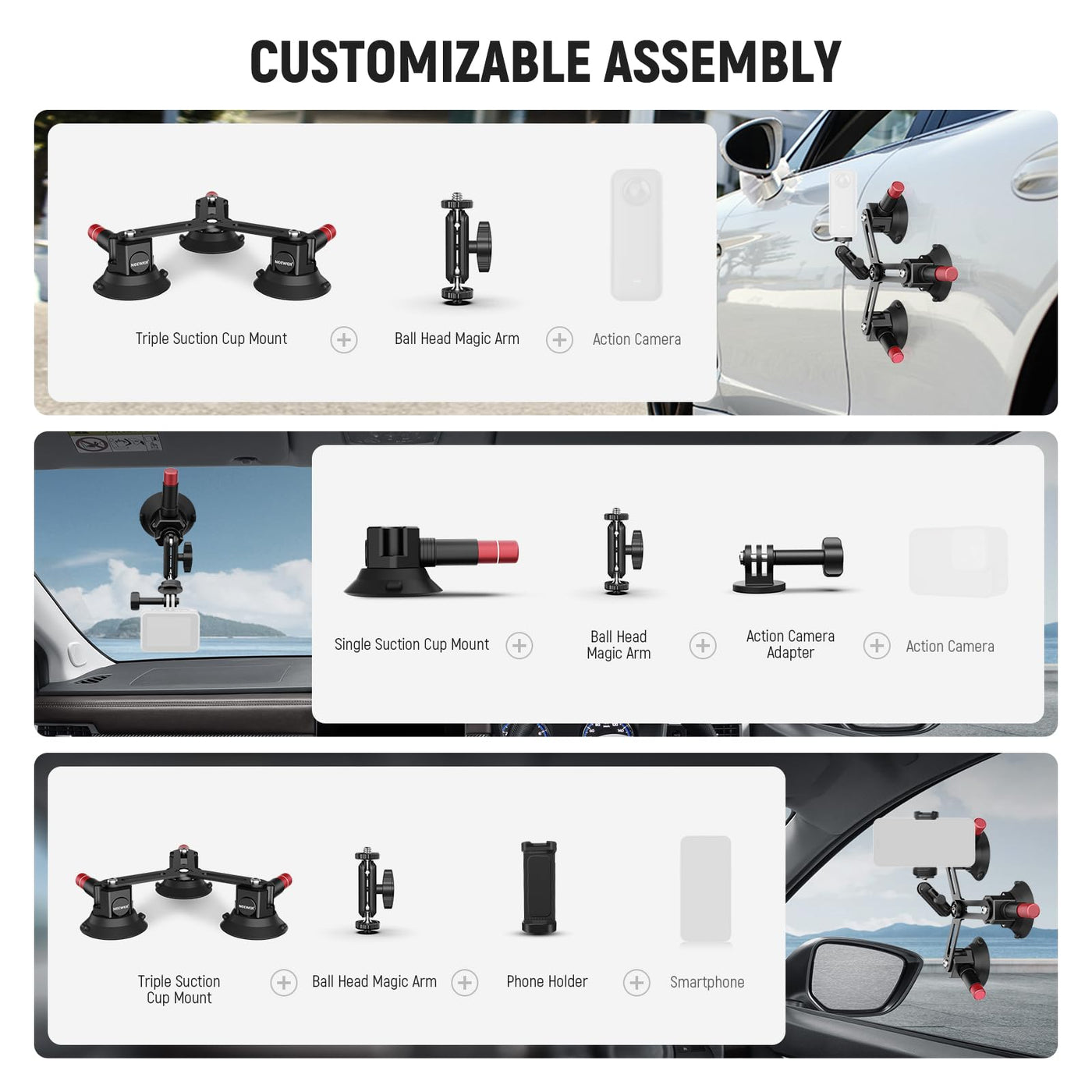 CUSTOMIZABLE ASSEMBLY

NEEWER NEEWER

Triple Suction Cup Mount + Ball Head Magic Arm + Action Camera

Single Suction Cup Mount + Ball Head Magic Arm + Action Camera Adapter + Action Camera

NEEWER NEEWER

Triple Suction Cup Mount + Ball Head Magic Arm + Phone Holder + Smartphone