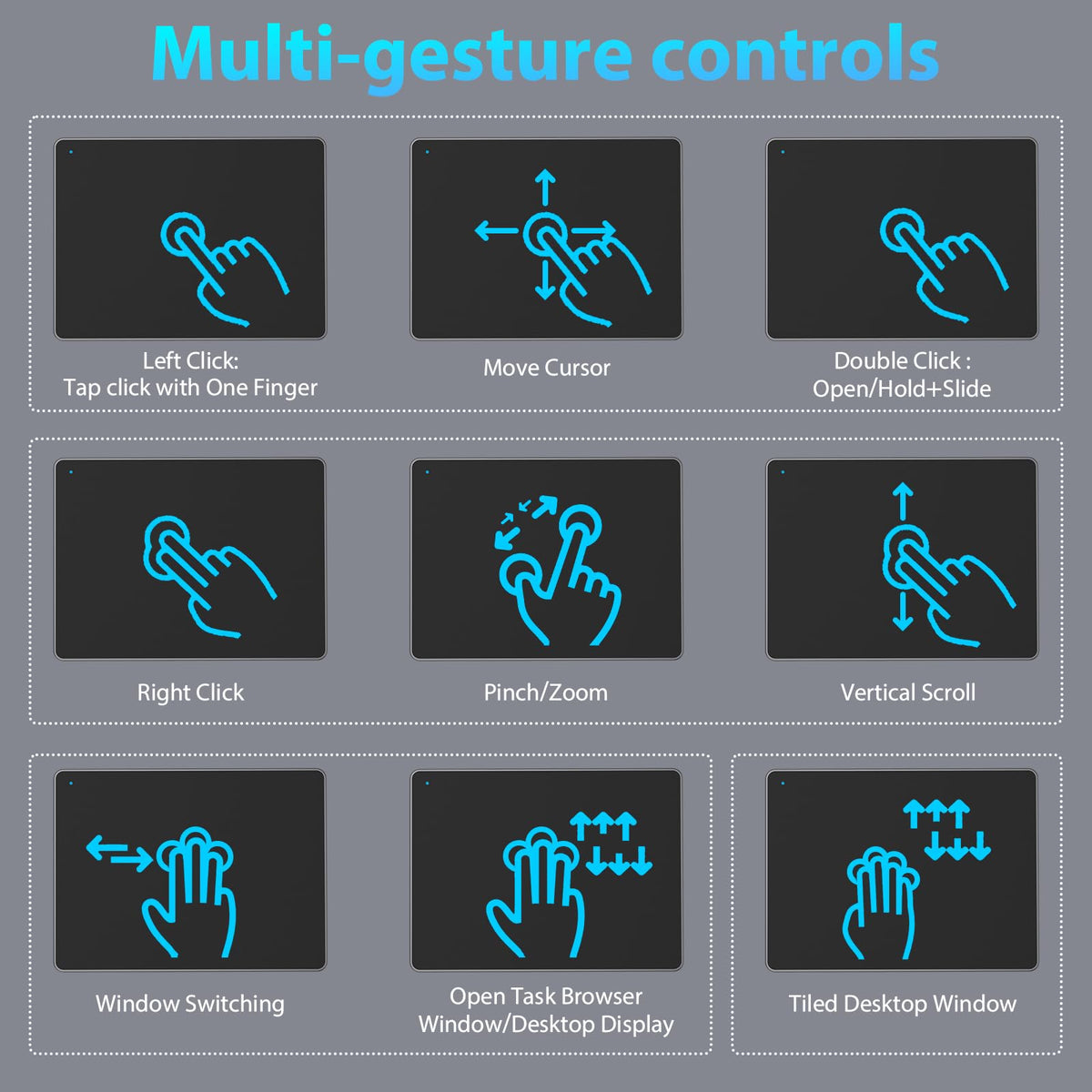 Multi-gesture controls

Left Click:
Tap click with One Finger

Move Cursor

Double Click :
Open/Hold+Slide

Right Click

Pinch/Zoom

Vertical Scroll

Window Switching

Open Task Browser
Window/Desktop Display

Tiled Desktop Window