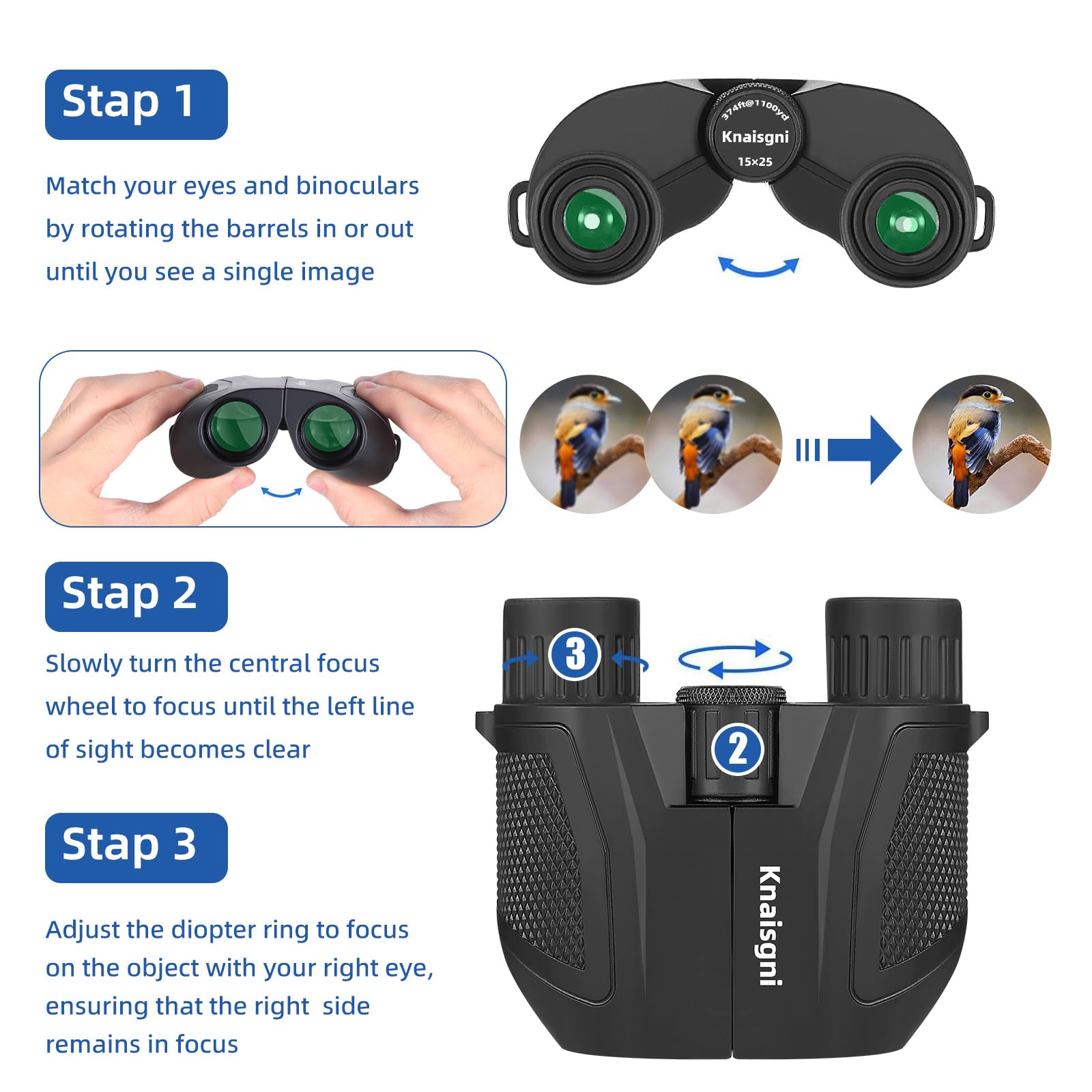 Stap 1

Match your eyes and binoculars by rotating the barrels in or out until you see a single image

374ft@1100yd
Knaisgni
15×25

Stap 2

Slowly turn the central focus wheel to focus until the left line of sight becomes clear

3

2

Stap 3

Adjust the diopter ring to focus on the object with your right eye, ensuring that the right side remains in focus

Knaisgni