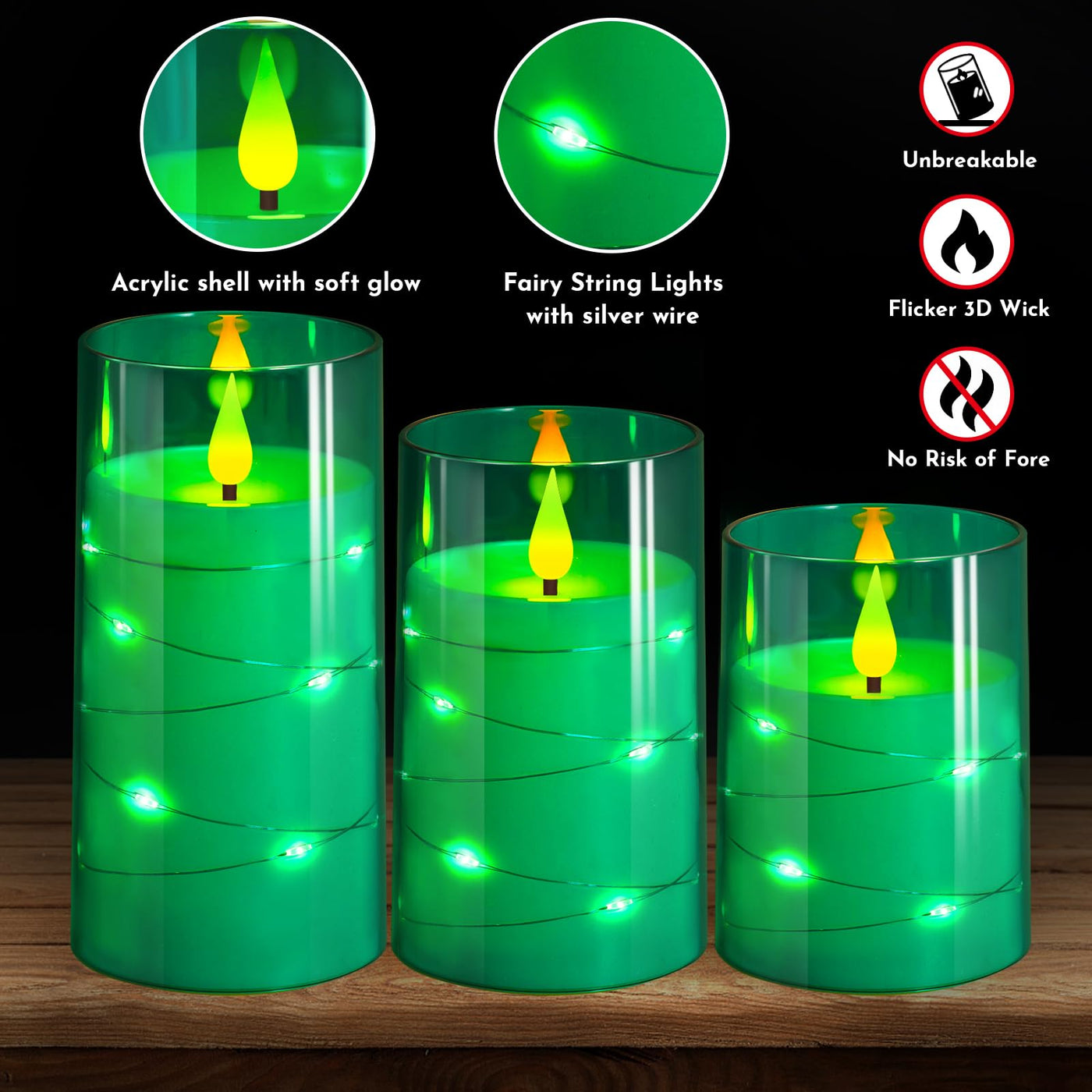 Acrylic shell with soft glow

Fairy String Lights with silver wire

Unbreakable

Flicker 3D Wick

No Risk of Fore