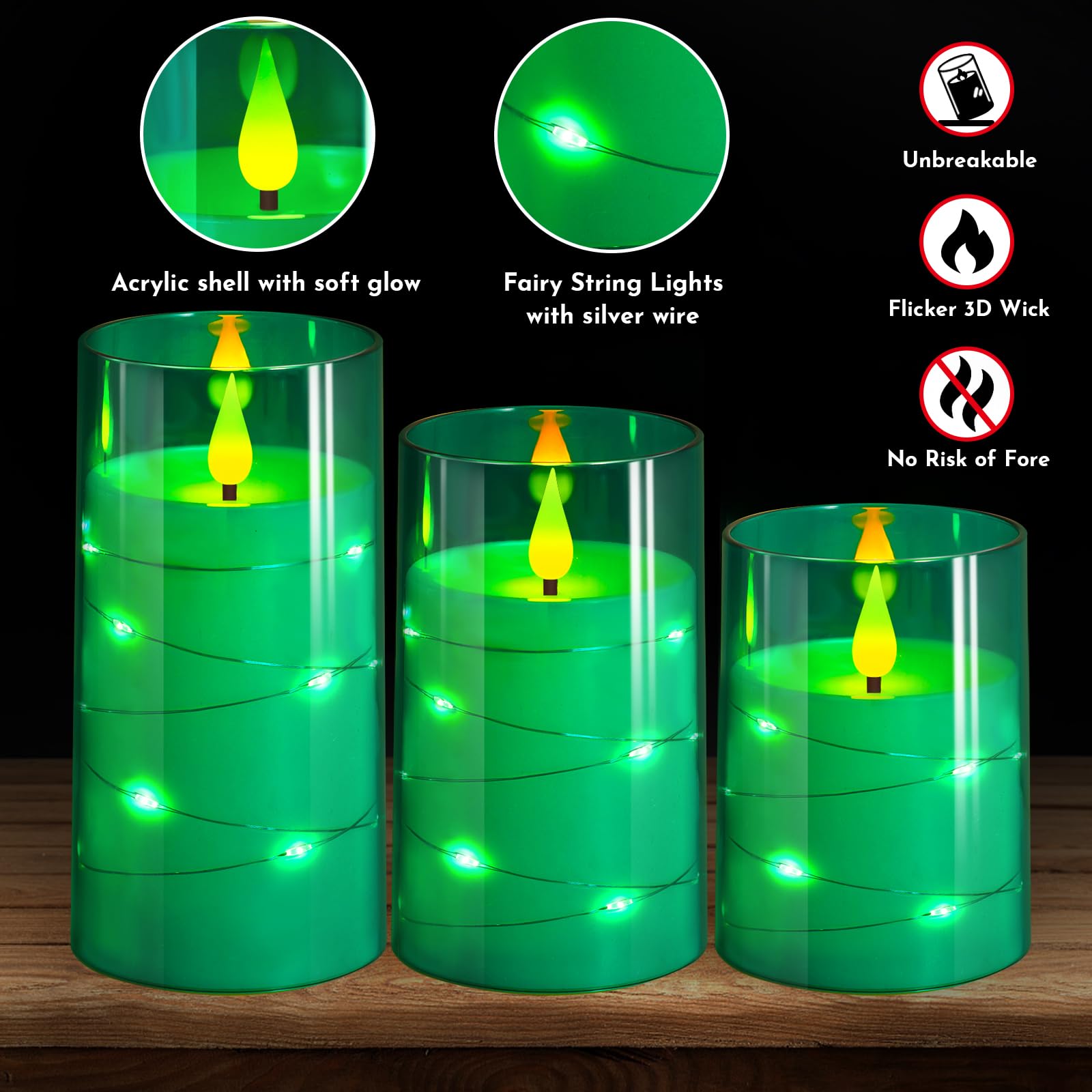 Acrylic shell with soft glow

Fairy String Lights with silver wire

Unbreakable

Flicker 3D Wick

No Risk of Fore